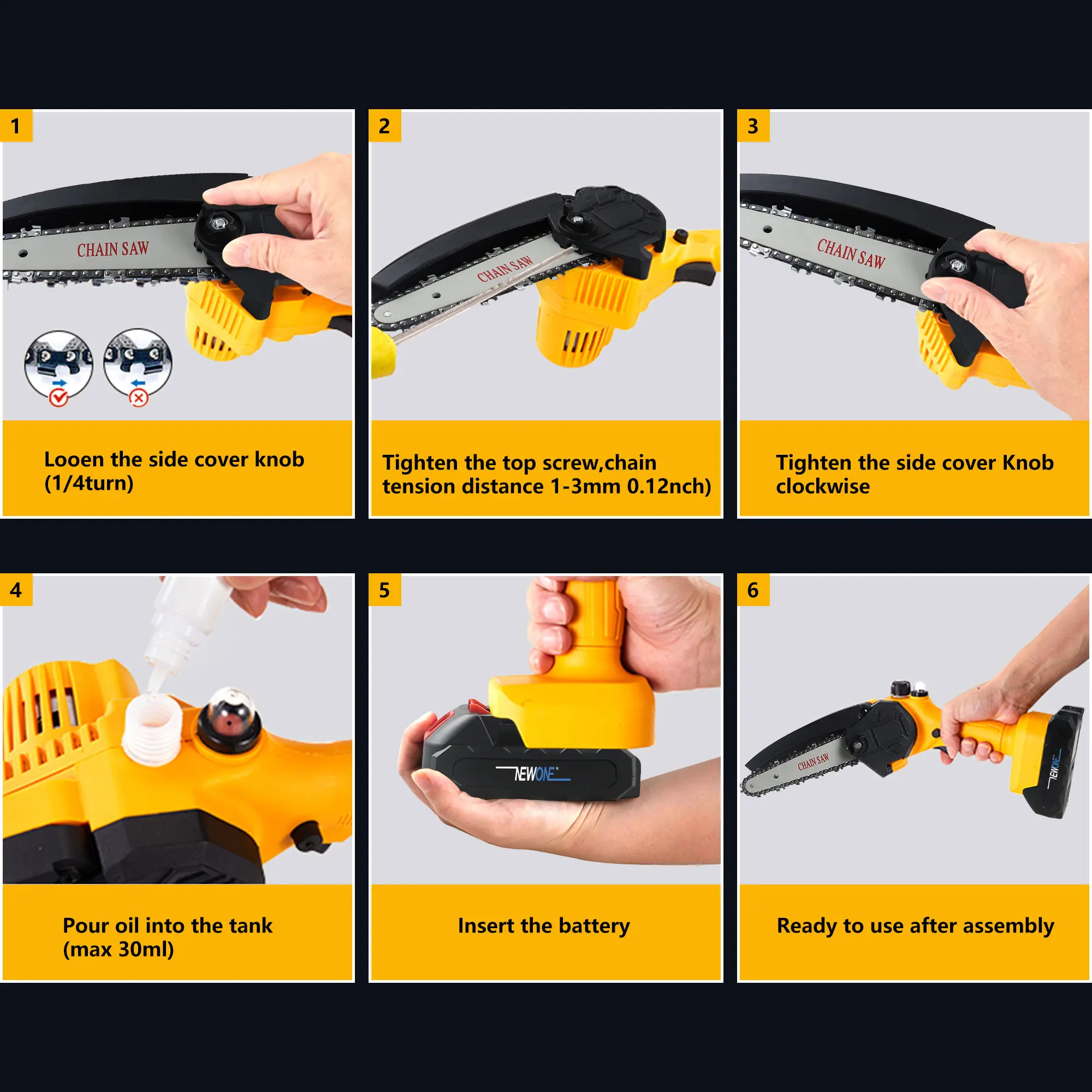 1

CHAIN SAW

Looen the side cover knob (1/4turn)

2

CHAIN SAW

Tighten the top screw,chain tension distance 1-3mm 0.12nch)

3

CHAIN SAW

Tighten the side cover Knob clockwise

4

Pour oil into the tank (max 30ml)

5

NEWONE

Insert the battery

6

CHAIN SAW

NEWONE

Ready to use after assembly