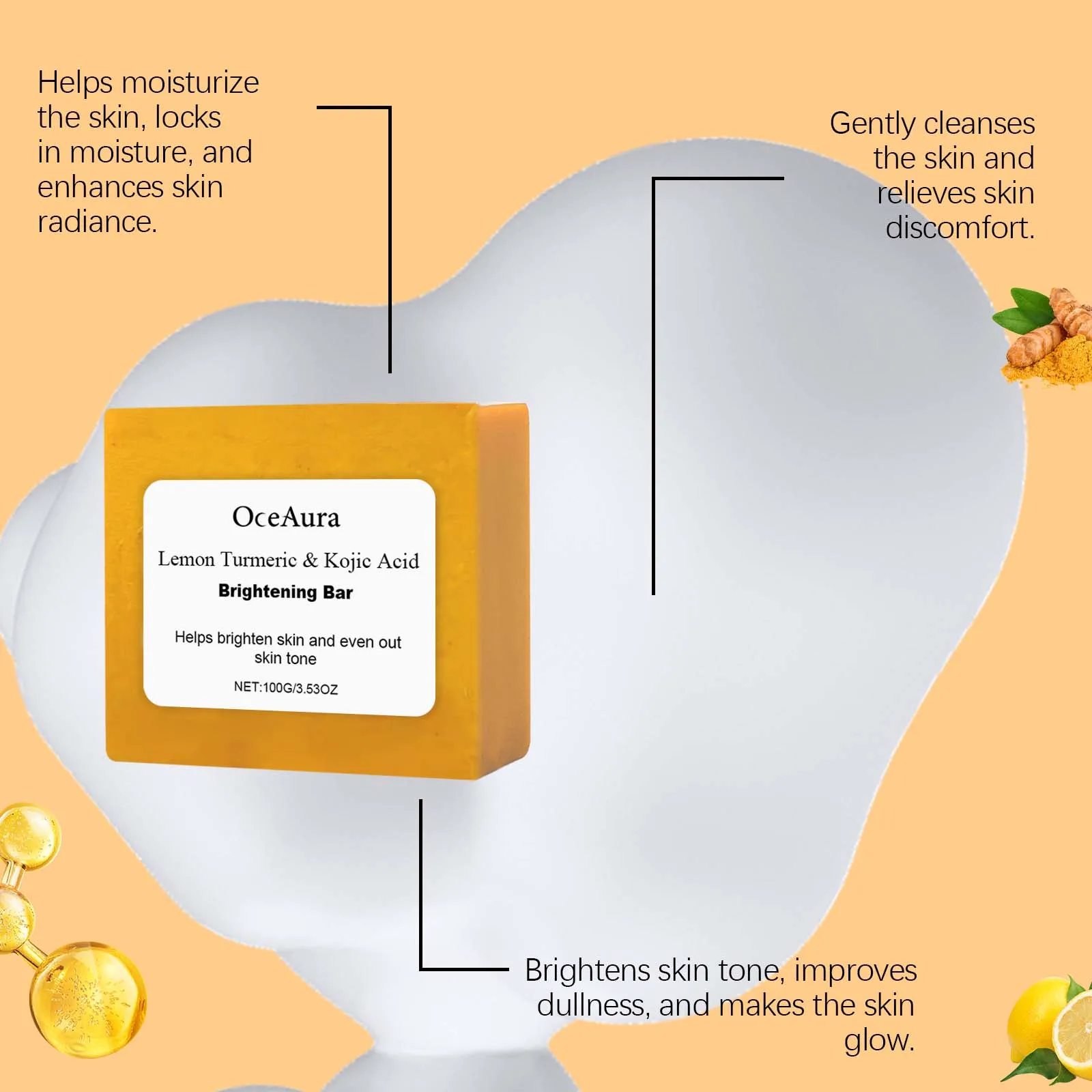 Helps moisturize the skin, locks in moisture, and enhances skin radiance.

Gently cleanses the skin and relieves skin discomfort.

OceAura

Lemon Turmeric & Kojic Acid

Brightening Bar

Helps brighten skin and even out skin tone

NET:100G/3.53OZ

Brightens skin tone, improves dullness, and makes the skin glow.