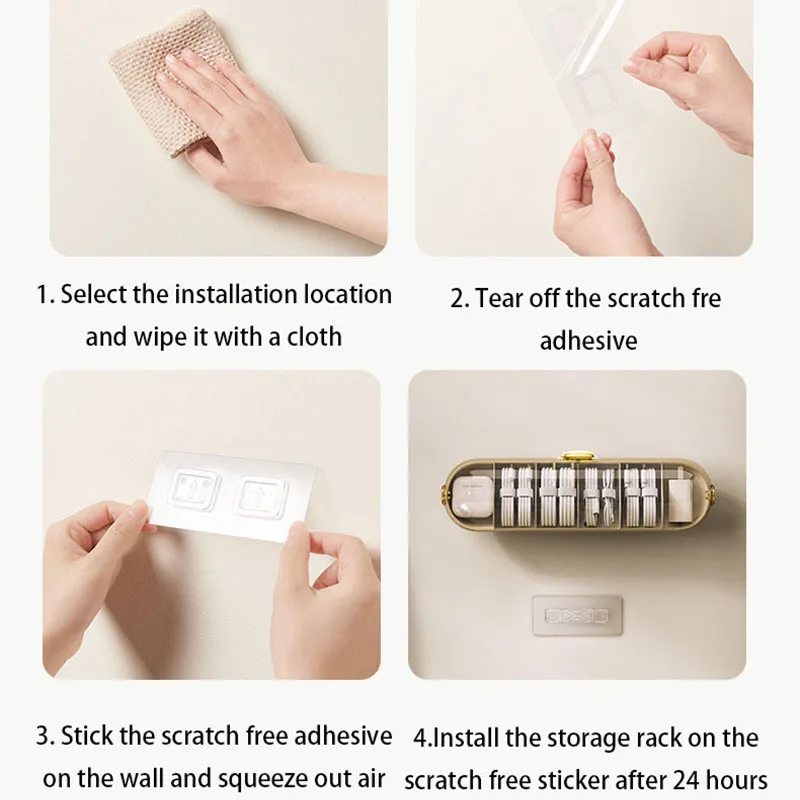 1. Select the installation location and wipe it with a cloth

2. Tear off the scratch fre adhesive

3. Stick the scratch free adhesive on the wall and squeeze out air

4.Install the storage rack on the scratch free sticker after 24 hours