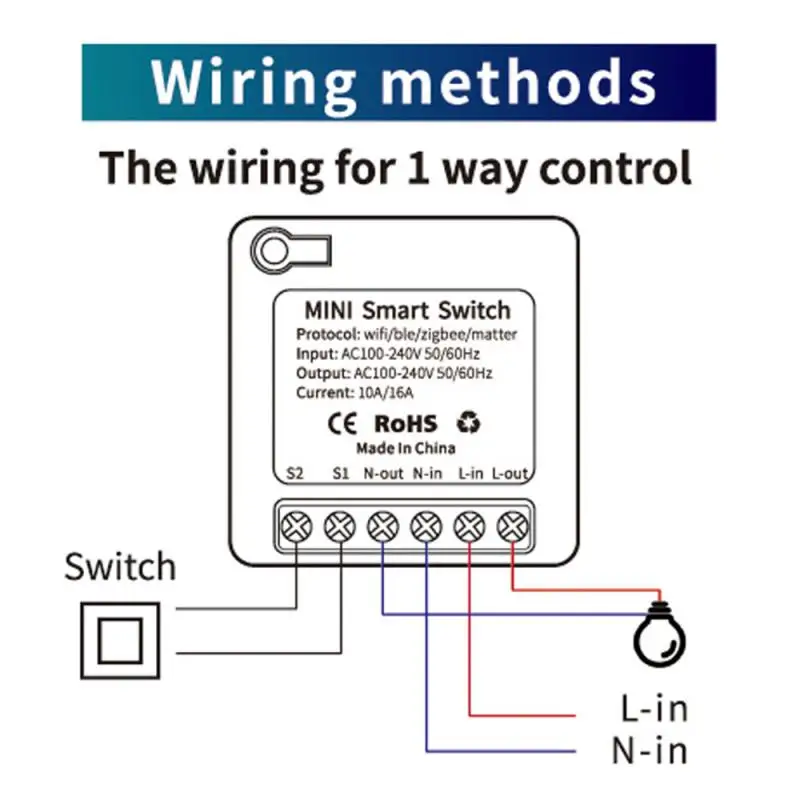 Wiring methods

The wiring for 1 way control

MINI Smart Switch
Protocol: wifi/ble/zigbee/matter
Input: AC100-240V 50/60Hz
Output: AC100-240V 50/60Hz
Current: 10A/16A

CE RoHS

Made In China

S2 S1 N-out N-in L-in L-out

Switch

L-in
N-in