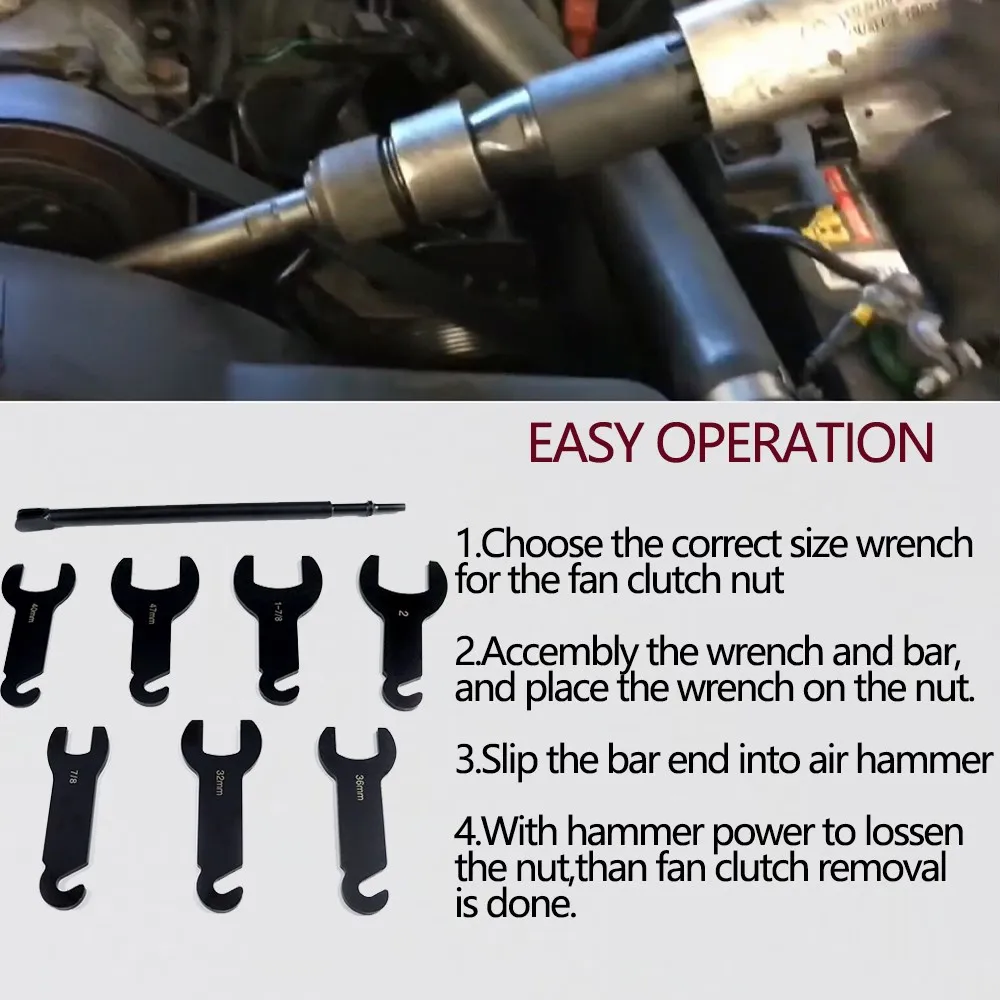 EASY OPERATION

40mm
47mm
1-7/8
2
7/8
32mm
36mm

1.Choose the correct size wrench for the fan clutch nut

2.Accembly the wrench and bar, and place the wrench on the nut.

3.Slip the bar end into air hammer

4.With hammer power to lossen the nut,than fan clutch removal is done.