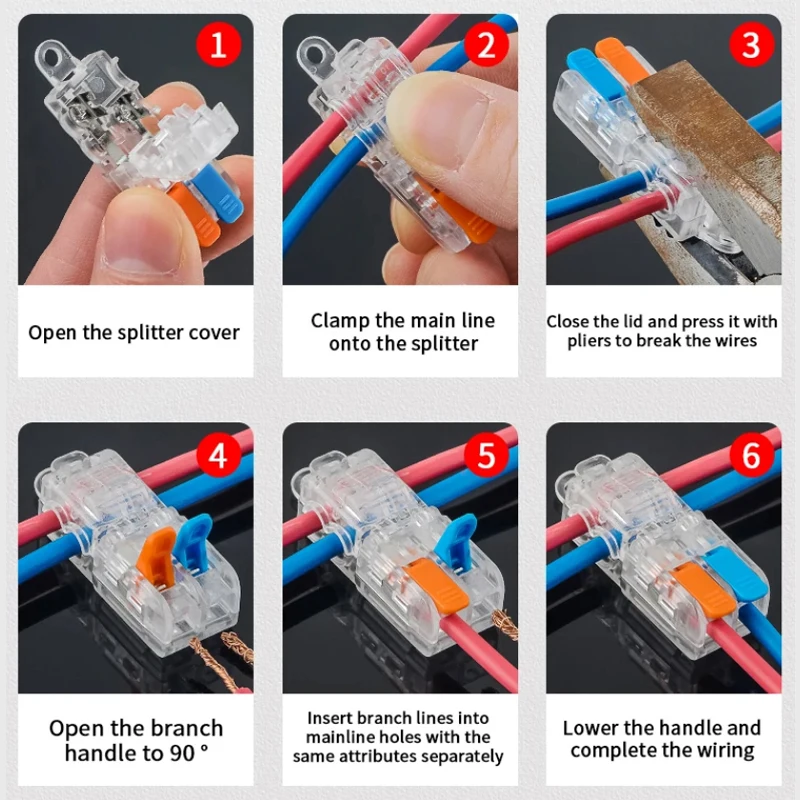 1

Open the splitter cover

2

Clamp the main line onto the splitter

3

Close the lid and press it with pliers to break the wires

4

Open the branch handle to 90 °

5

Insert branch lines into mainline holes with the same attributes separately

6

Lower the handle and complete the wiring