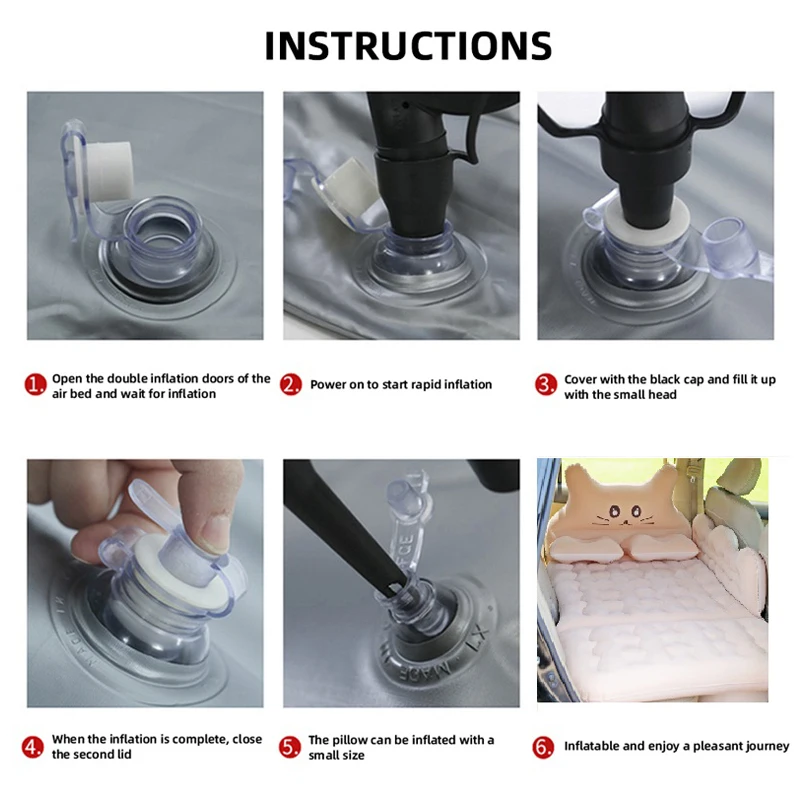 INSTRUCTIONS

1. Open the double inflation doors of the air bed and wait for inflation

2. Power on to start rapid inflation

3. Cover with the black cap and fill it up with the small head

4. When the inflation is complete, close the second lid

5. The pillow can be inflated with a small size

6. Inflatable and enjoy a pleasant journey