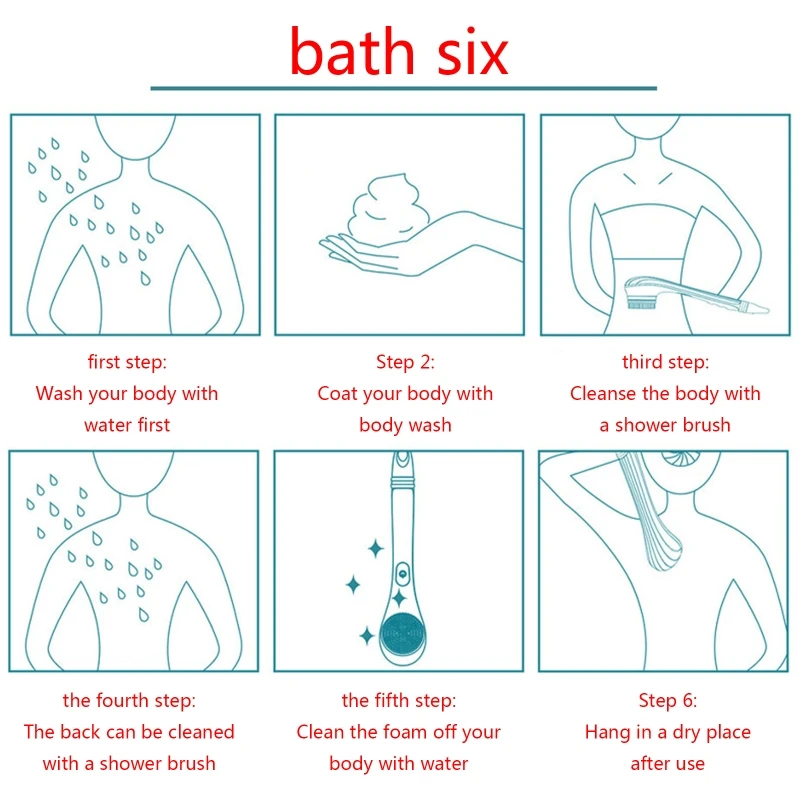 bath six

first step:
Wash your body with water first

Step 2:
Coat your body with body wash

third step:
Cleanse the body with a shower brush

the fourth step:
The back can be cleaned with a shower brush

the fifth step:
Clean the foam off your body with water

Step 6:
Hang in a dry place after use