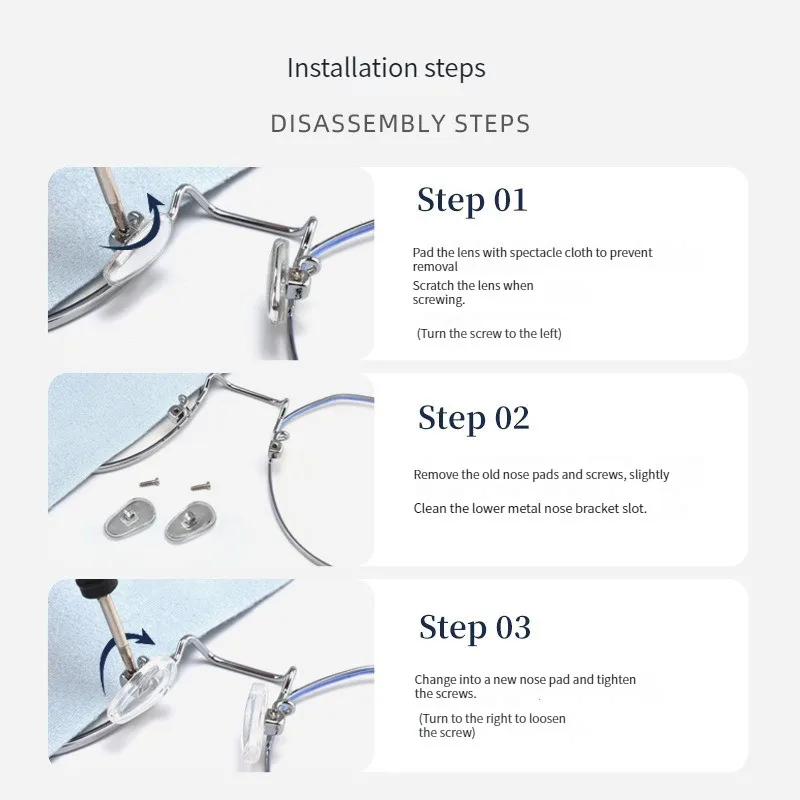 Installation steps

DISASSEMBLY STEPS

Step 01

Pad the lens with spectacle cloth to prevent removal
Scratch the lens when screwing.

(Turn the screw to the left)

Step 02

Remove the old nose pads and screws, slightly

Clean the lower metal nose bracket slot.

Step 03

Change into a new nose pad and tighten the screws.

(Turn to the right to loosen the screw)