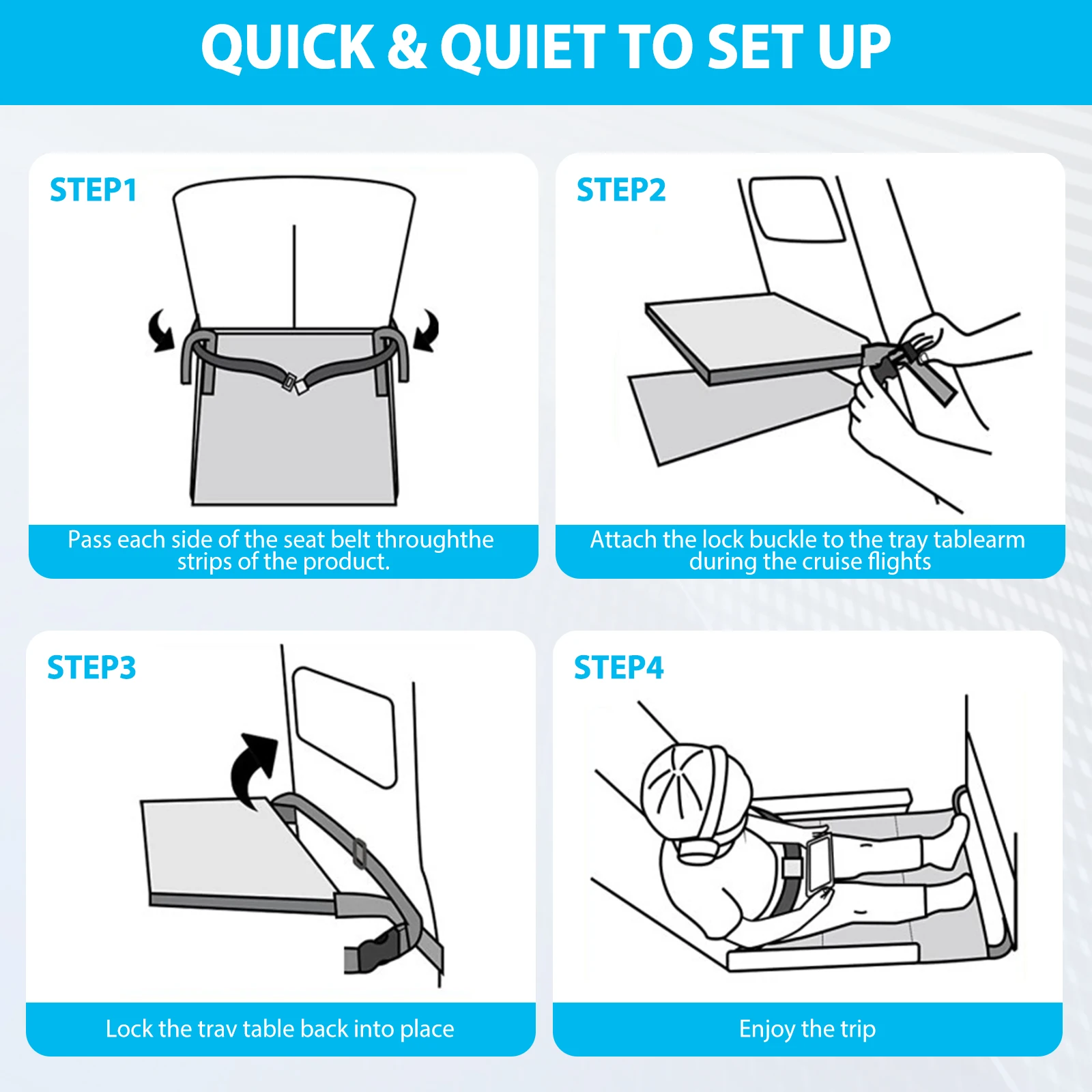 QUICK & QUIET TO SET UP

STEP1

Pass each side of the seat belt throughthe strips of the product.

STEP2

Attach the lock buckle to the tray tablearm during the cruise flights

STEP3

Lock the trav table back into place

STEP4

Enjoy the trip