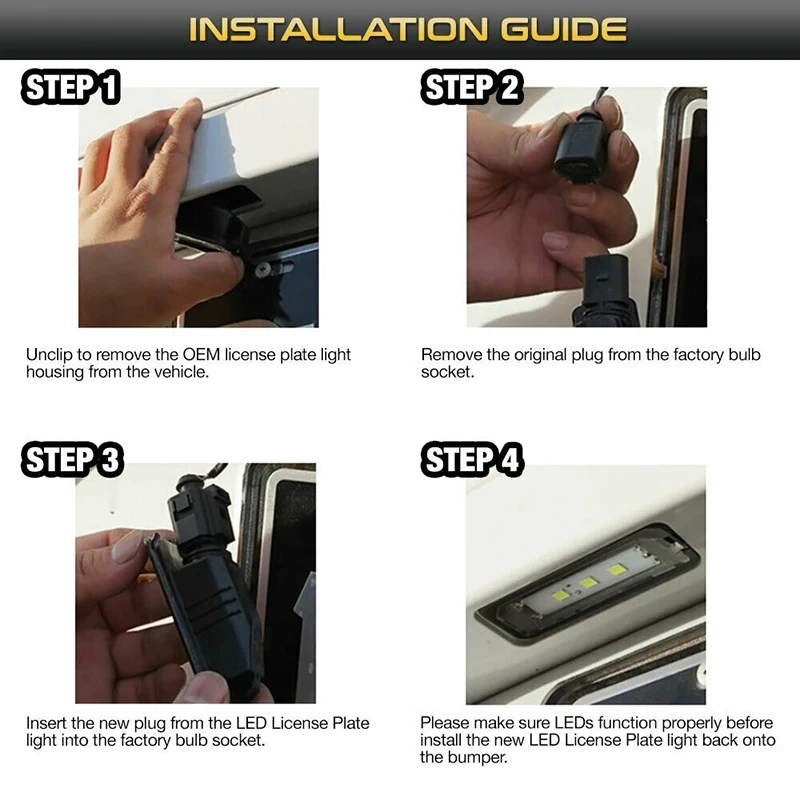 INSTALLATION GUIDE

STEP 1

Unclip to remove the OEM license plate light housing from the vehicle.

STEP 2

Remove the original plug from the factory bulb socket.

STEP 3

Insert the new plug from the LED License Plate light into the factory bulb socket.

STEP 4

Please make sure LEDs function properly before install the new LED License Plate light back onto the bumper.