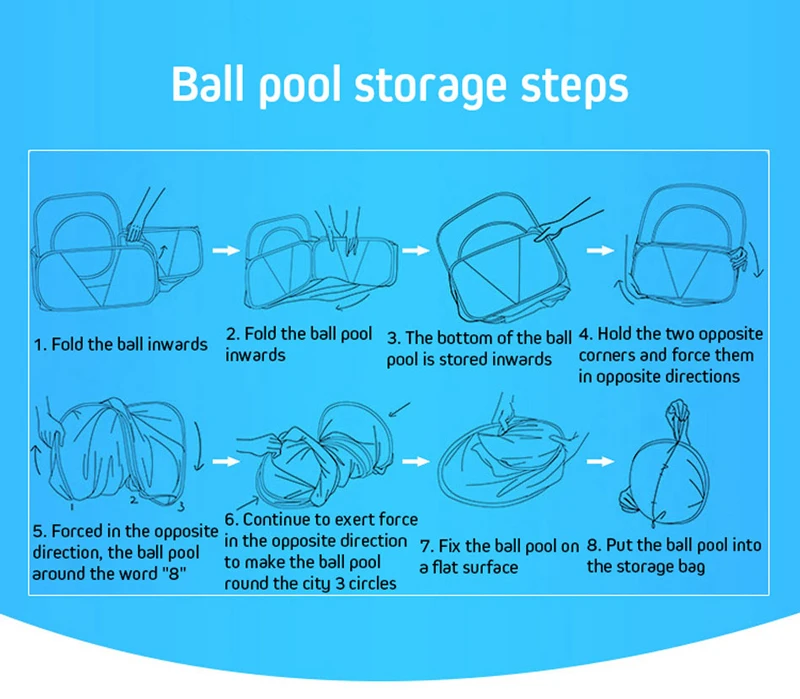 Ball pool storage steps

1. Fold the ball inwards

2. Fold the ball pool inwards

3. The bottom of the ball pool is stored inwards

4. Hold the two opposite corners and force them in opposite directions

1 2 3

5. Forced in the opposite direction, the ball pool around the word "8"

6. Continue to exert force in the opposite direction to make the ball pool round the city 3 circles

7. Fix the ball pool on a flat surface

8. Put the ball pool into the storage bag