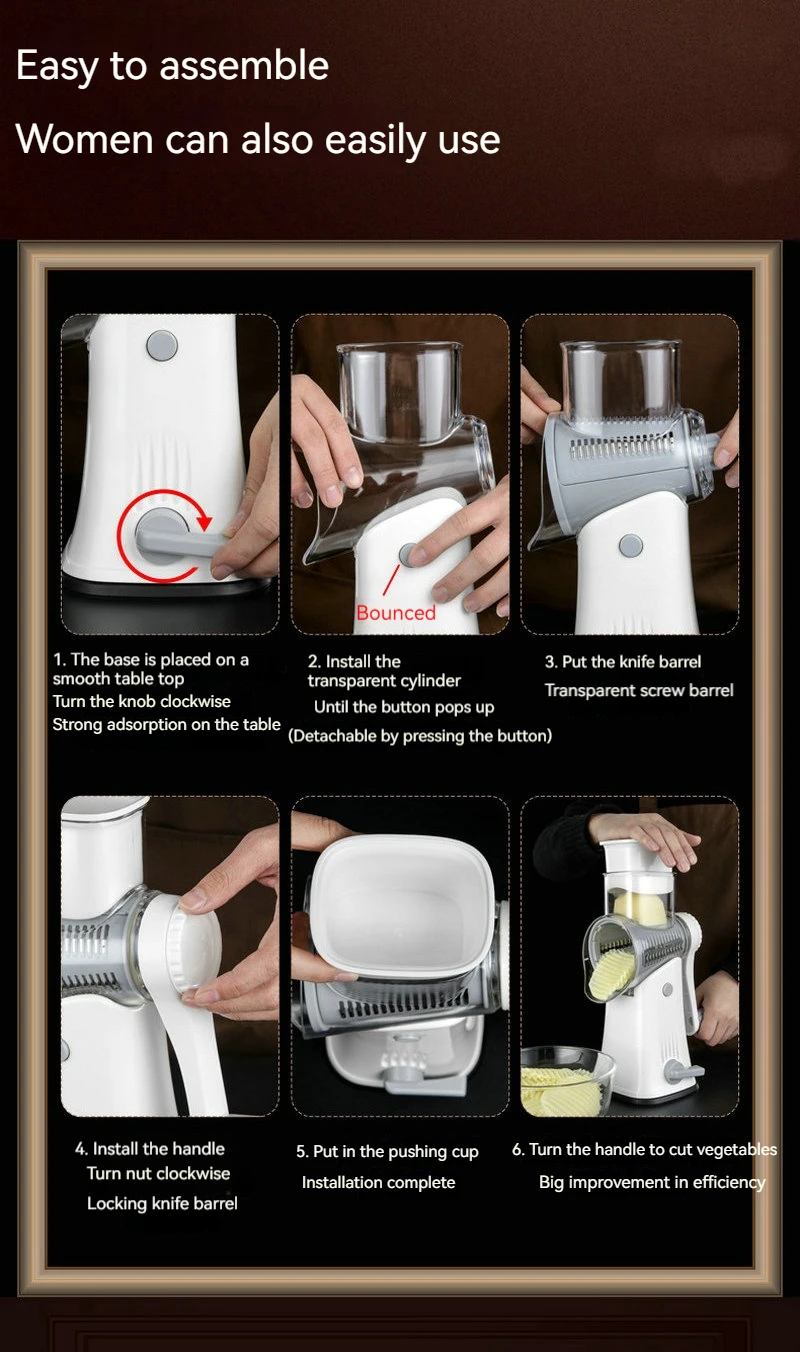 Easy to assemble

Women can also easily use

Bounced

1. The base is placed on a smooth table top
Turn the knob clockwise
Strong adsorption on the table

2. Install the transparent cylinder
Until the button pops up
(Detachable by pressing the button)

3. Put the knife barrel
Transparent screw barrel

4. Install the handle
Turn nut clockwise
Locking knife barrel

5. Put in the pushing cup
Installation complete

6. Turn the handle to cut vegetables
Big improvement in efficiency