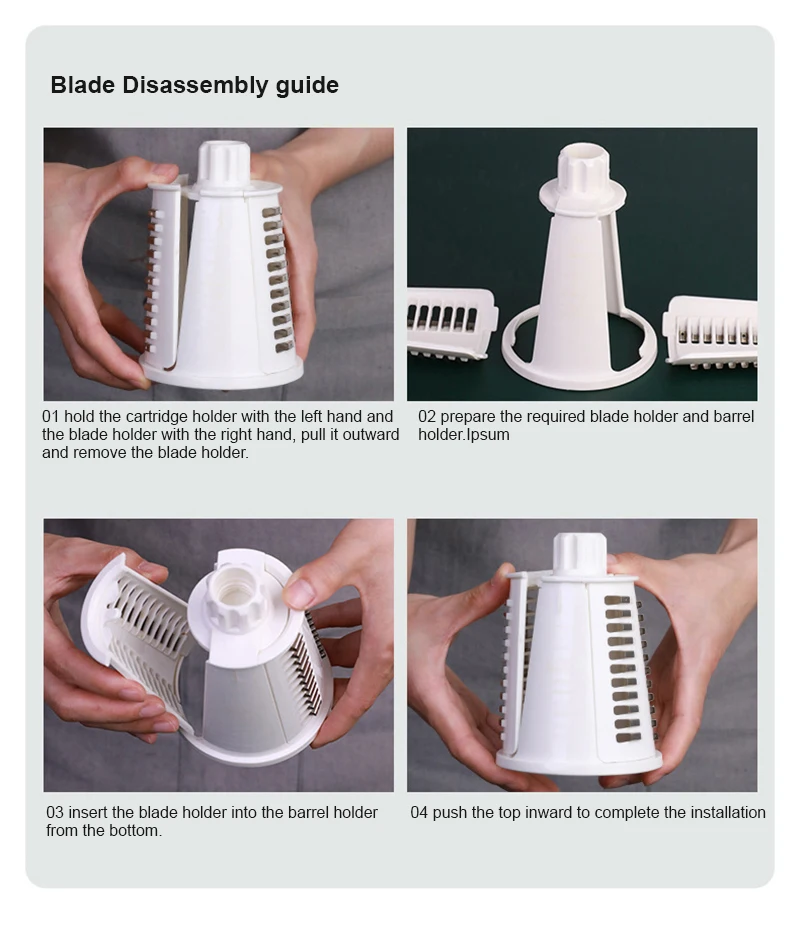 Blade Disassembly guide

01 hold the cartridge holder with the left hand and the blade holder with the right hand, pull it outward and remove the blade holder.

02 prepare the required blade holder and barrel holder.Ipsum

03 insert the blade holder into the barrel holder from the bottom.

04 push the top inward to complete the installation