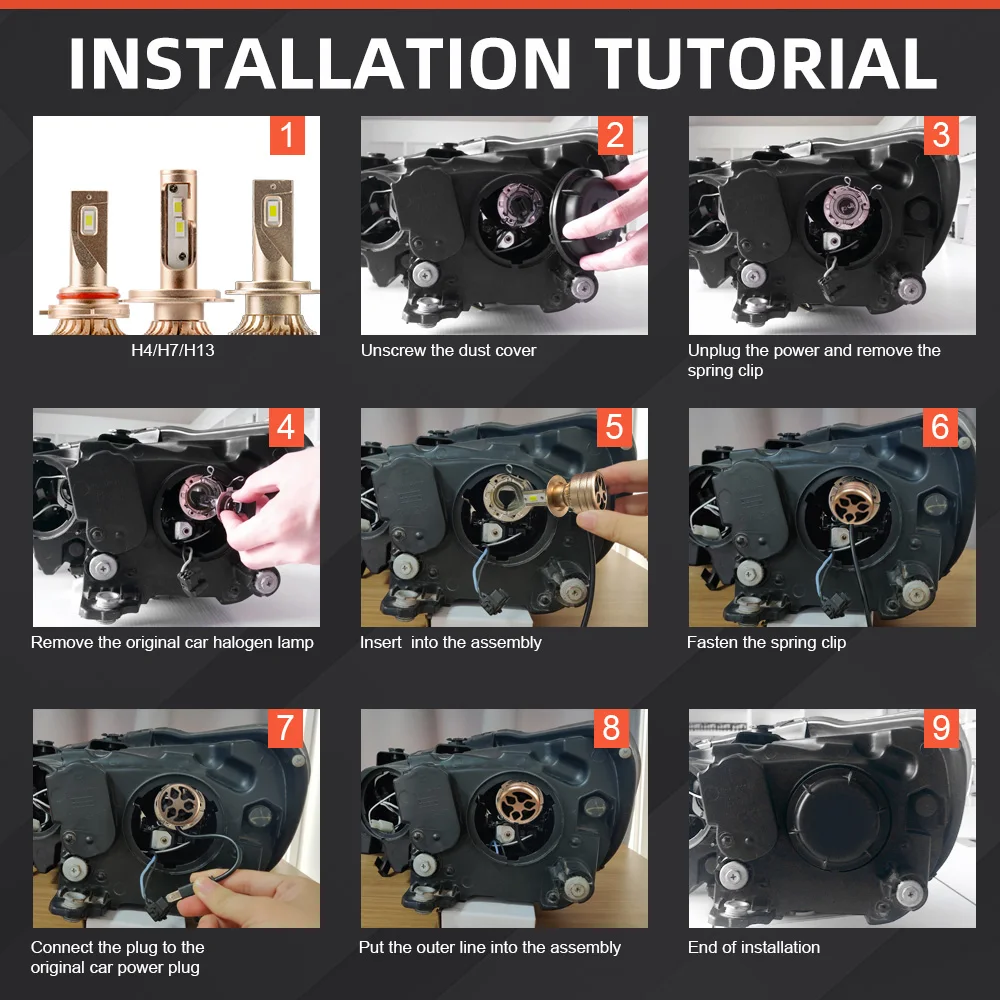 INSTALLATION TUTORIAL

1
H4/H7/H13

2
Unscrew the dust cover

3
Unplug the power and remove the spring clip

4
Remove the original car halogen lamp

5
Insert into the assembly

6
Fasten the spring clip

7
Connect the plug to the original car power plug

8
Put the outer line into the assembly

9
End of installation