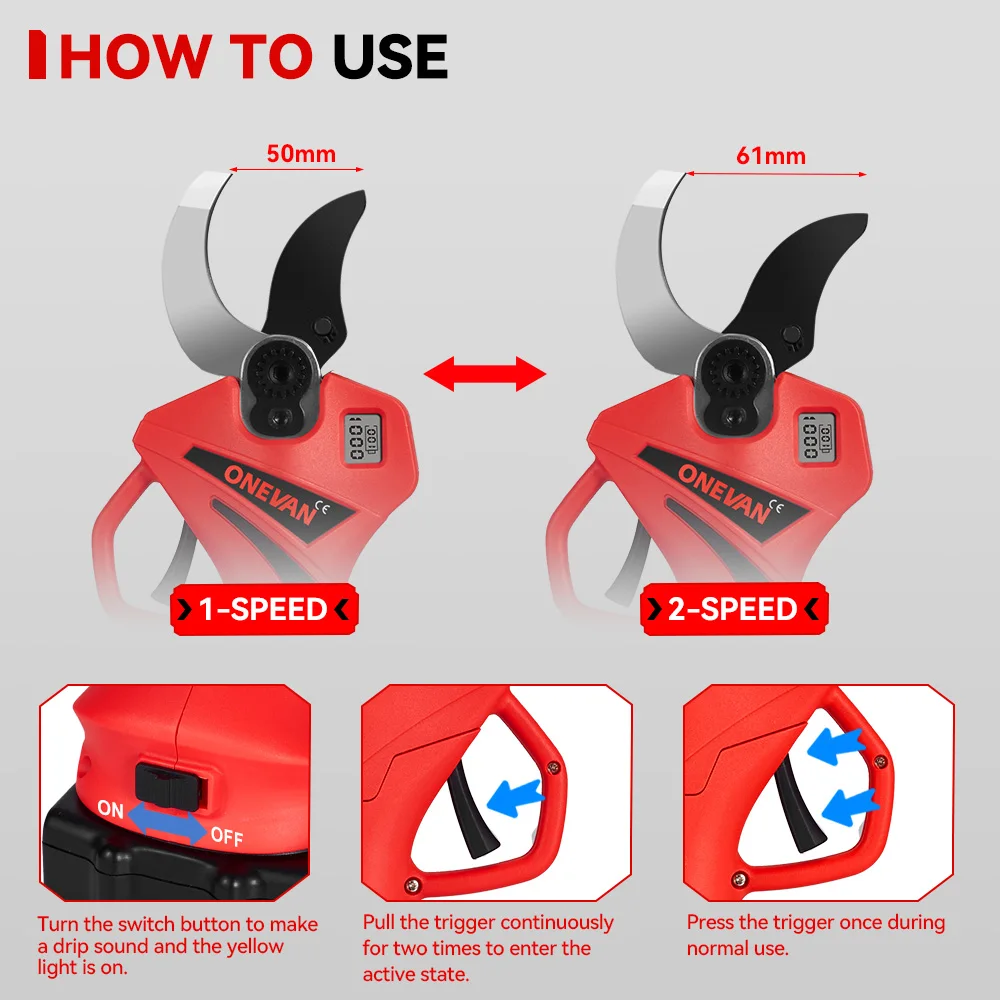 HOW TO USE

50mm

61mm

ONEVAN CE

ONEVAN CE

1-SPEED

2-SPEED

ON

OFF

Turn the switch button to make a drip sound and the yellow light is on.

Pull the trigger continuously for two times to enter the active state.

Press the trigger once during normal use.