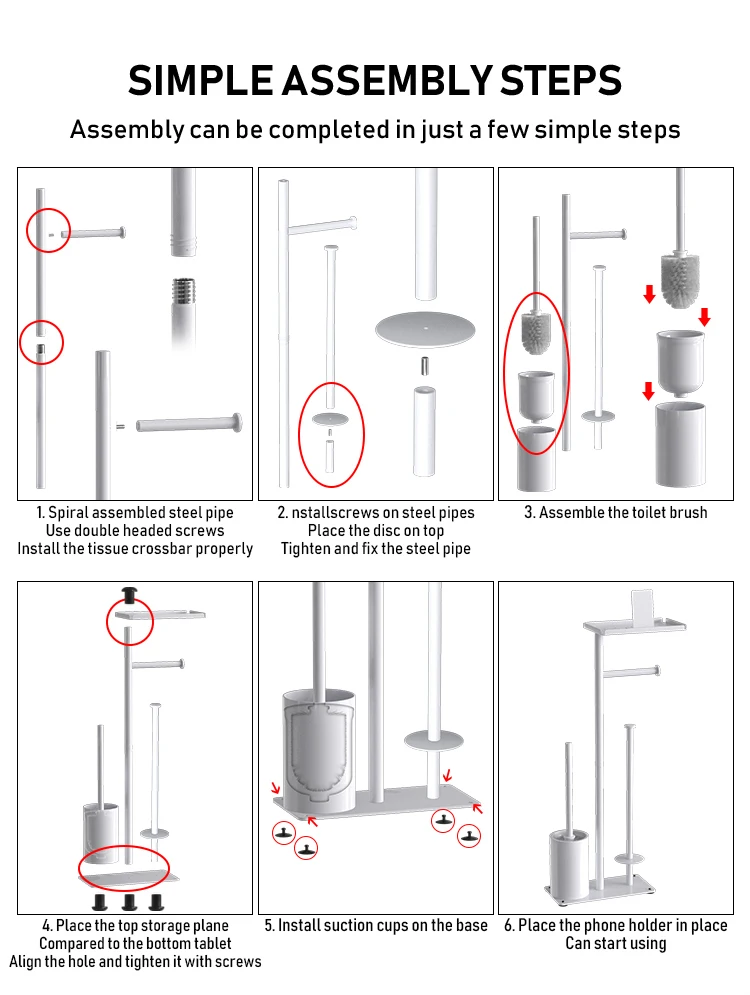 SIMPLE ASSEMBLY STEPS

Assembly can be completed in just a few simple steps

1. Spiral assembled steel pipe
Use double headed screws
Install the tissue crossbar properly

2. nstallscrews on steel pipes
Place the disc on top
Tighten and fix the steel pipe

3. Assemble the toilet brush

4. Place the top storage plane
Compared to the bottom tablet
Align the hole and tighten it with screws

5. Install suction cups on the base

6. Place the phone holder in place
Can start using