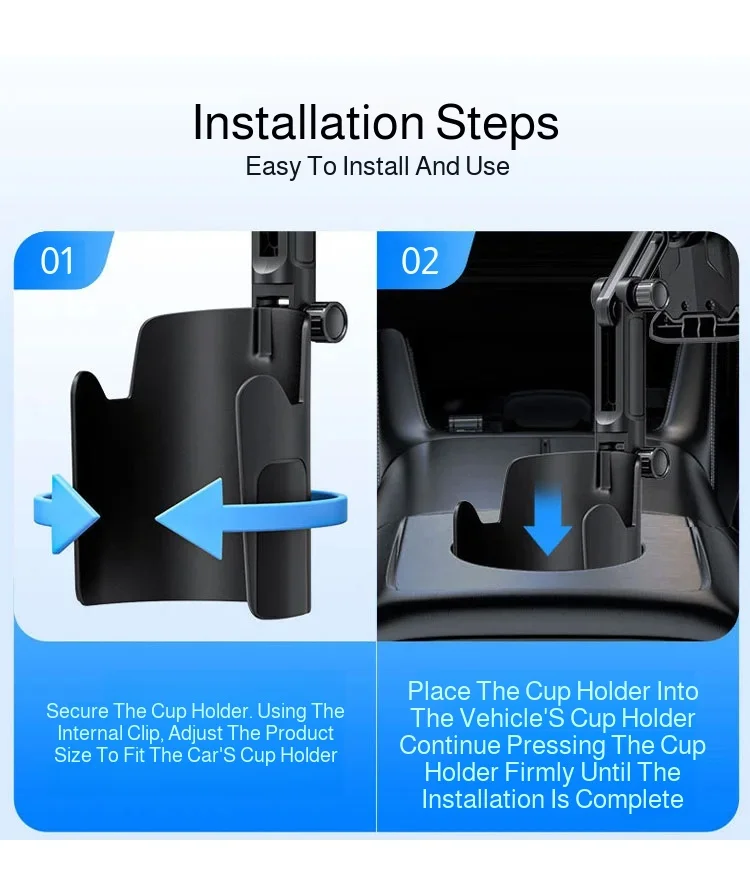 Installation Steps
Easy To Install And Use

01

Secure The Cup Holder. Using The Internal Clip, Adjust The Product Size To Fit The Car'S Cup Holder

02

Place The Cup Holder Into The Vehicle'S Cup Holder Continue Pressing The Cup Holder Firmly Until The Installation Is Complete