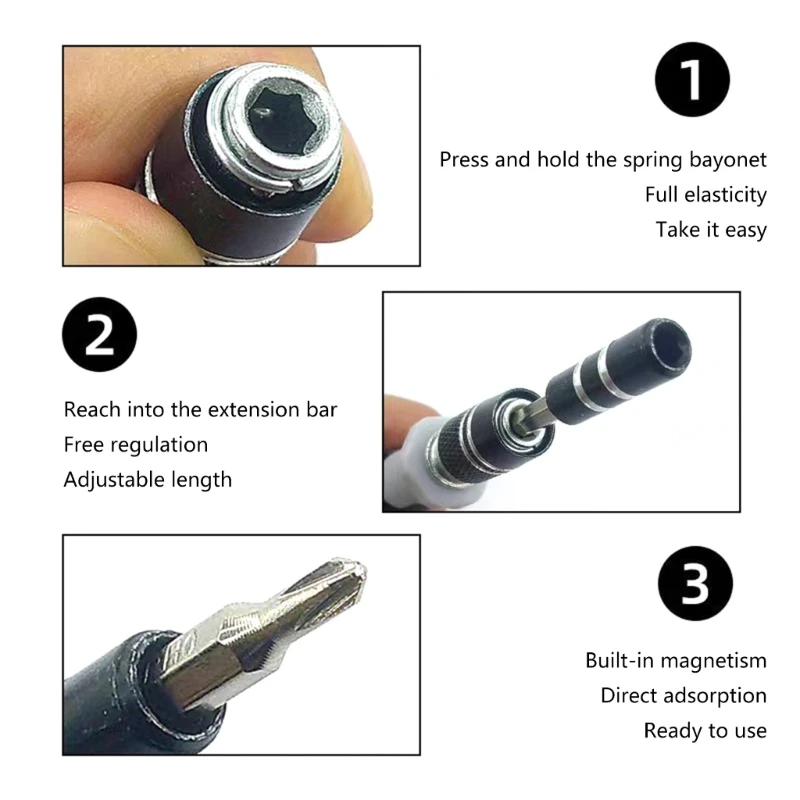 1

Press and hold the spring bayonet
Full elasticity
Take it easy

2

Reach into the extension bar
Free regulation
Adjustable length

3

Built-in magnetism
Direct adsorption
Ready to use