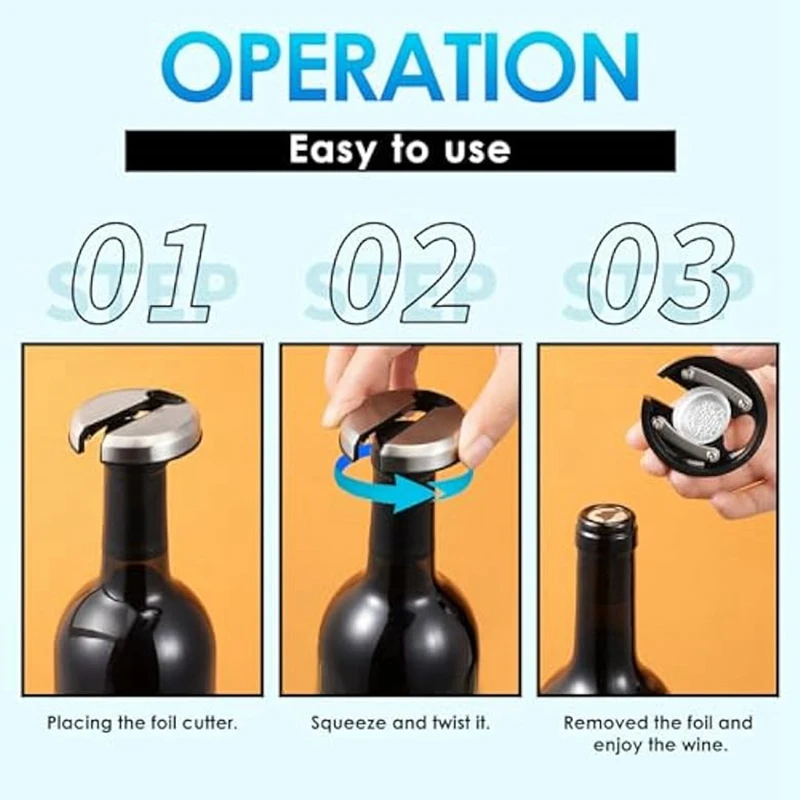 OPERATION

Easy to use

STEP 01

STEP 02

STEP 03

Placing the foil cutter.

Squeeze and twist it.

Removed the foil and enjoy the wine.