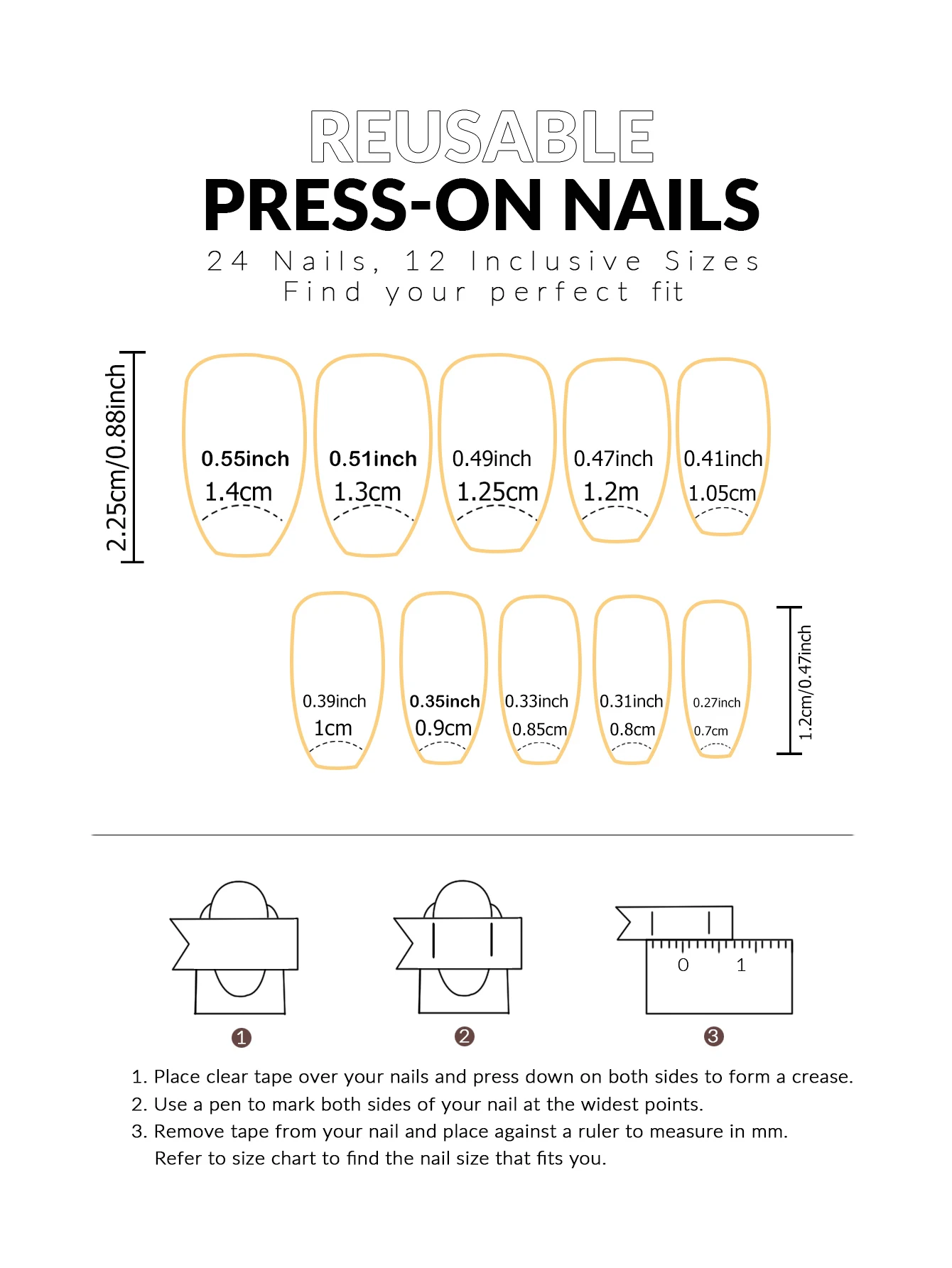 REUSABLE
PRESS-ON NAILS
24 Nails, 12 Inclusive Sizes
Find your perfect fit

2.25cm/0.88inch

0.55inch
1.4cm

0.51inch
1.3cm

0.49inch
1.25cm

0.47inch
1.2m

0.41inch
1.05cm

0.39inch
1cm

0.35inch
0.9cm

0.33inch
0.85cm

0.31inch
0.8cm

0.27inch
0.7cm

1.2cm/0.47inch

0 1

1 2 3

1. Place clear tape over your nails and press down on both sides to form a crease.
2. Use a pen to mark both sides of your nail at the widest points.
3. Remove tape from your nail and place against a ruler to measure in mm. Refer to size chart to find the nail size that fits you.