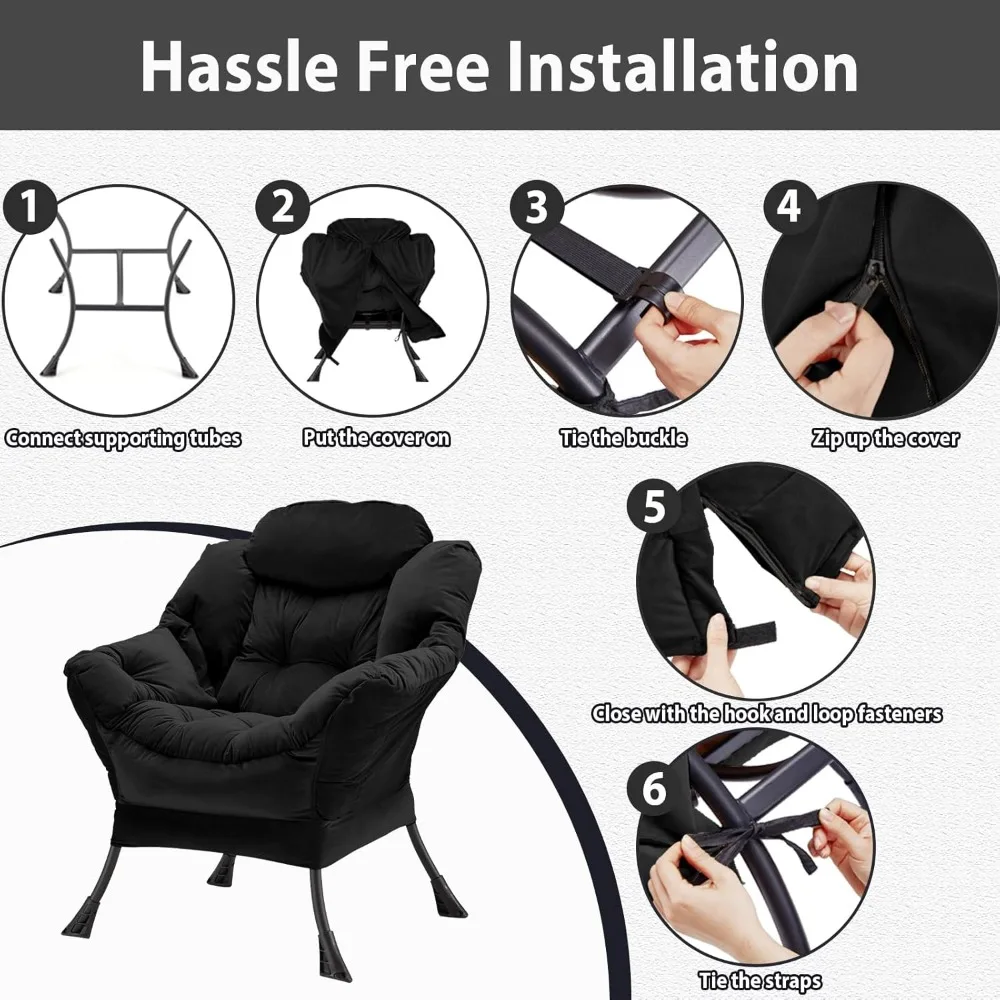 Hassle Free Installation

1
Connect supporting tubes

2
Put the cover on

3
Tie the buckle

4
Zip up the cover

5
Close with the hook and loop fasteners

6
Tie the straps