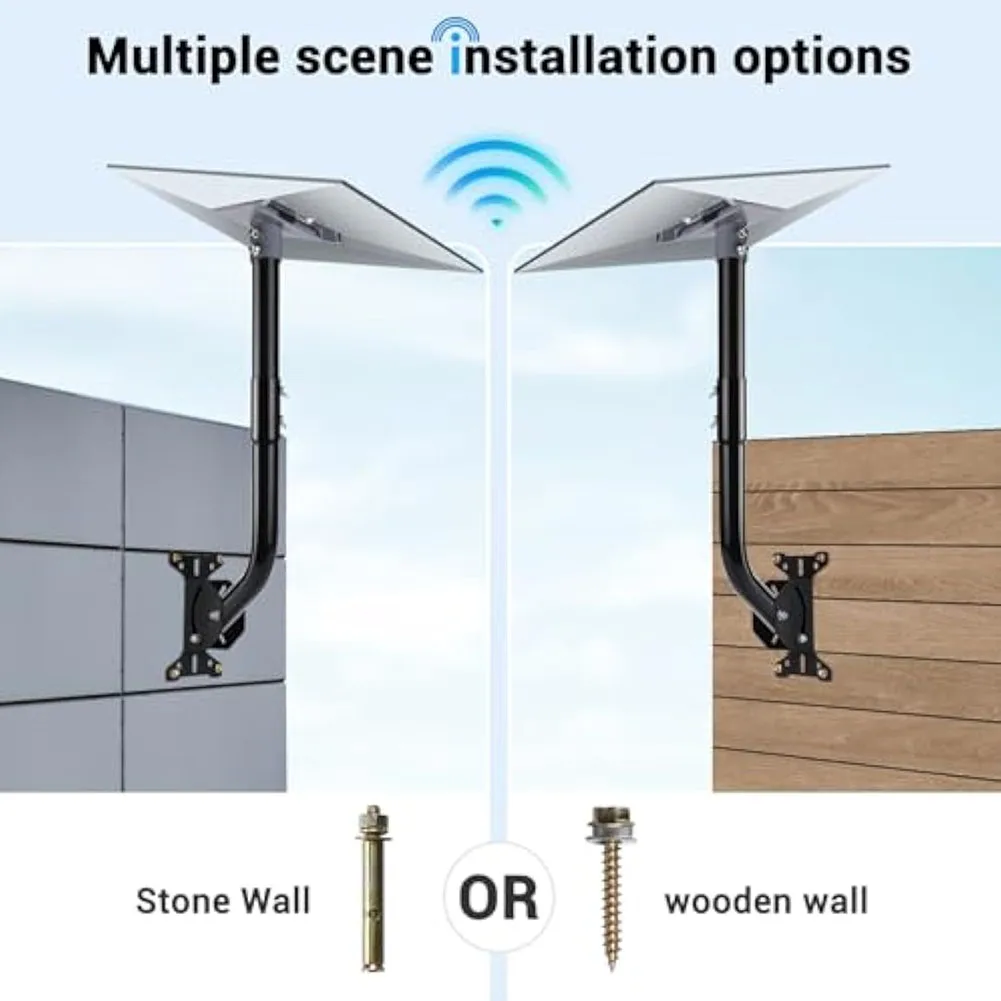 Multiple scene installation options

Stone Wall

OR

wooden wall