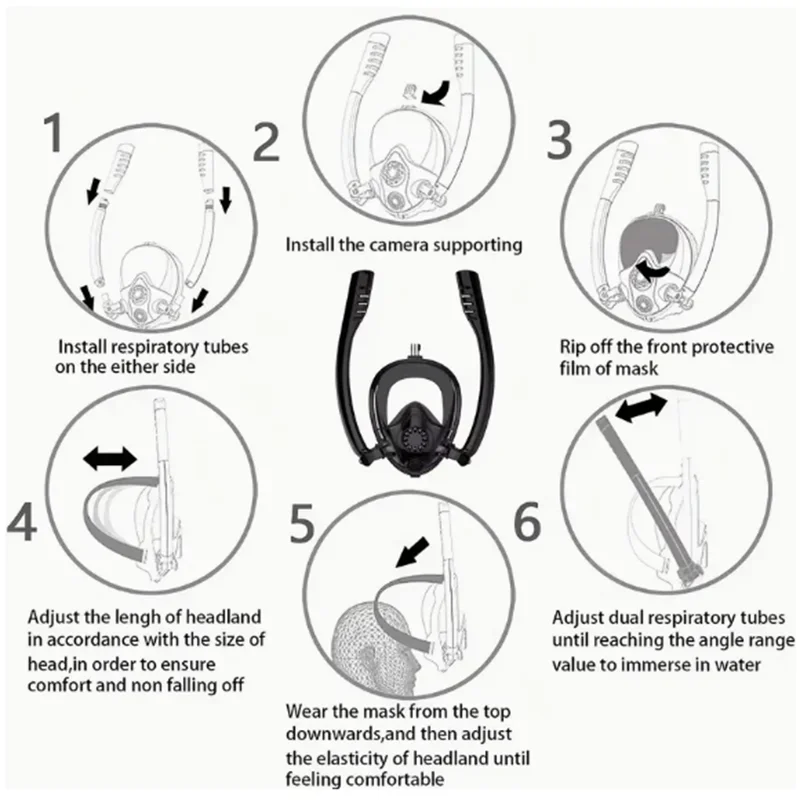 1

Install respiratory tubes on the either side

2

Install the camera supporting

3

Rip off the front protective film of mask

4

Adjust the lengh of headland in accordance with the size of head,in order to ensure comfort and non falling off

5

Wear the mask from the top downwards,and then adjust the elasticity of headland until feeling comfortable

6

Adjust dual respiratory tubes until reaching the angle range value to immerse in water