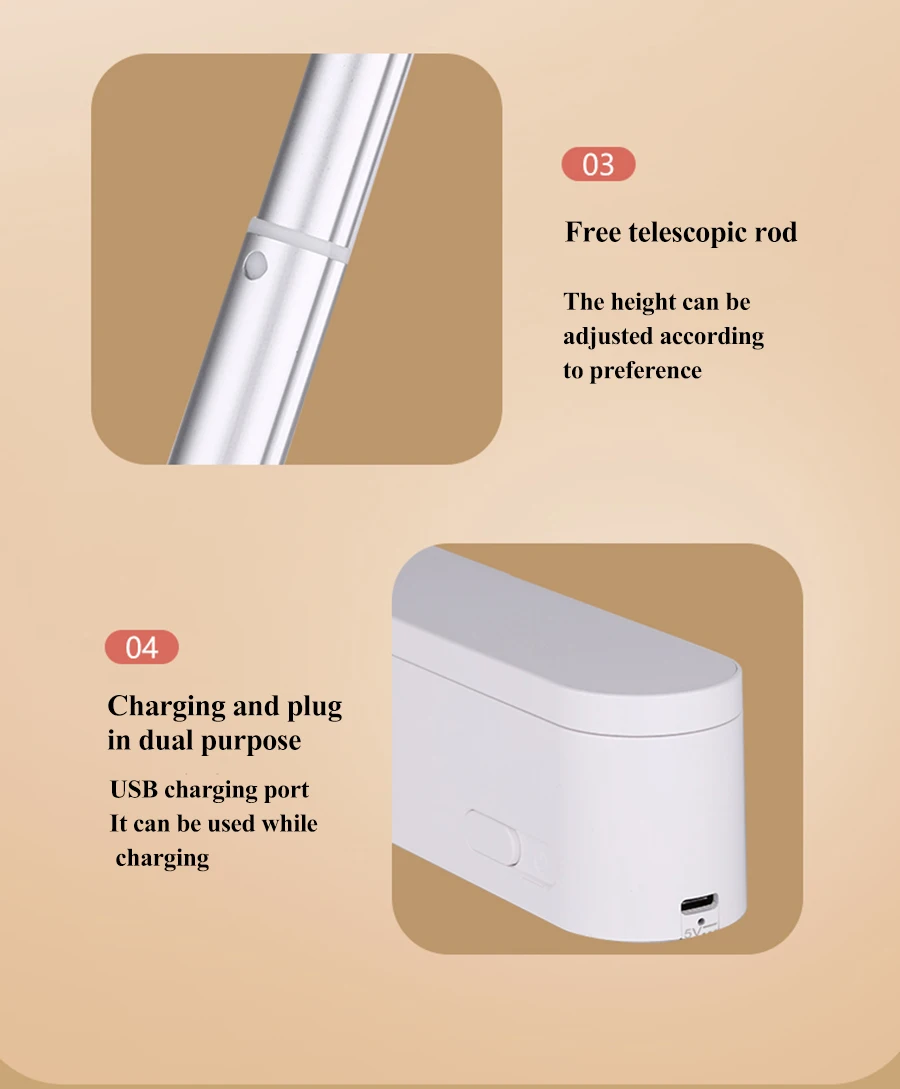 03

Free telescopic rod

The height can be adjusted according to preference

04

Charging and plug in dual purpose

USB charging port
It can be used while charging

5V