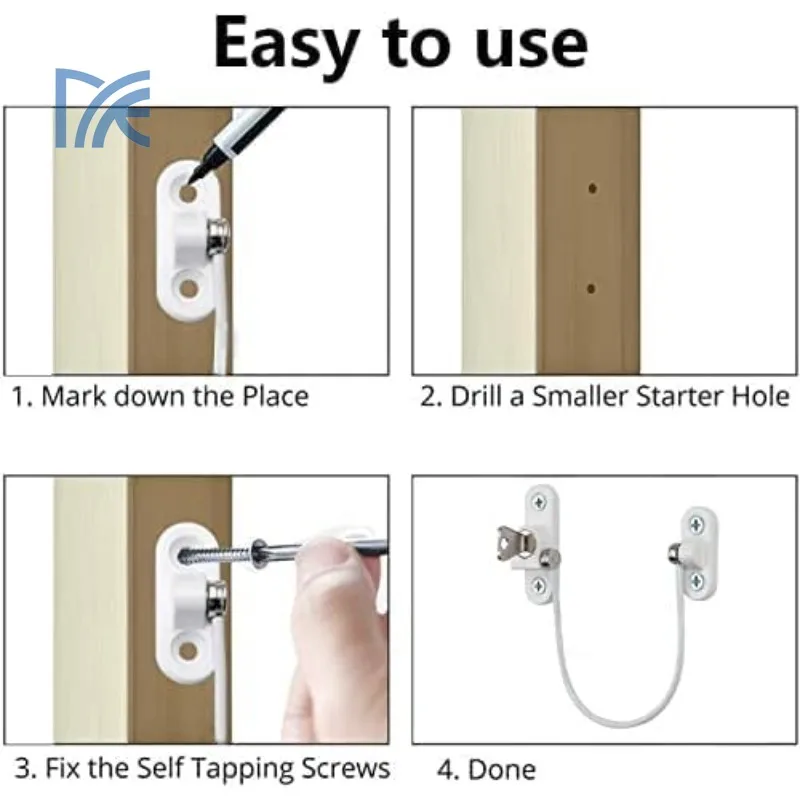 Easy to use

1. Mark down the Place

2. Drill a Smaller Starter Hole

3. Fix the Self Tapping Screws

4. Done