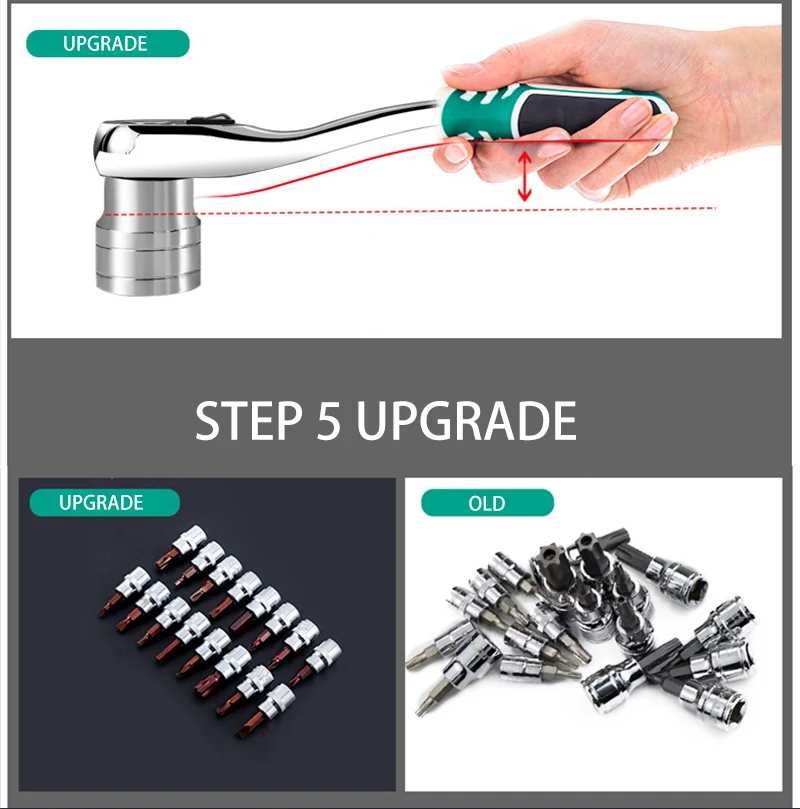 UPGRADE

STEP 5 UPGRADE

UPGRADE

OLD