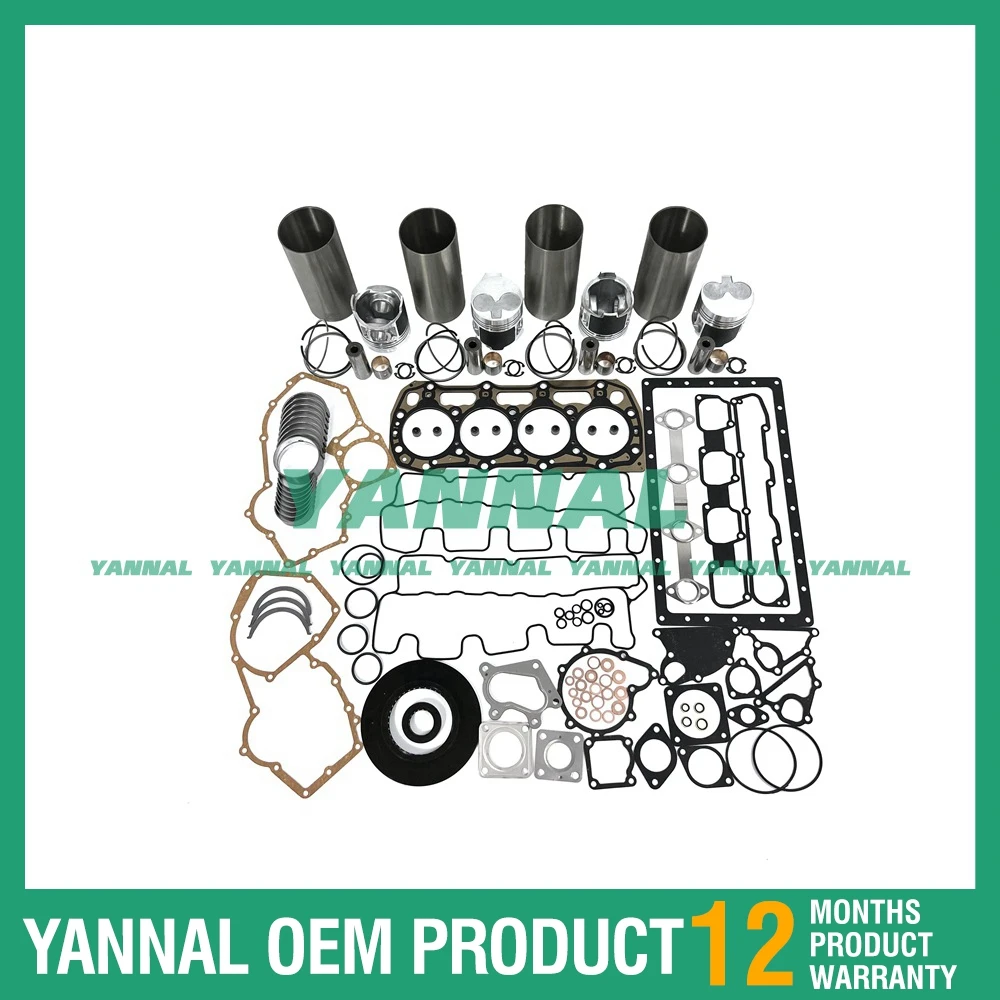 YANNAL

YANNAL YANNAL YANNAL YANNAL YANNAL YANNAL YANNAL

YANNAL OEM PRODUCT 12 MONTHS PRODUCT WARRANTY