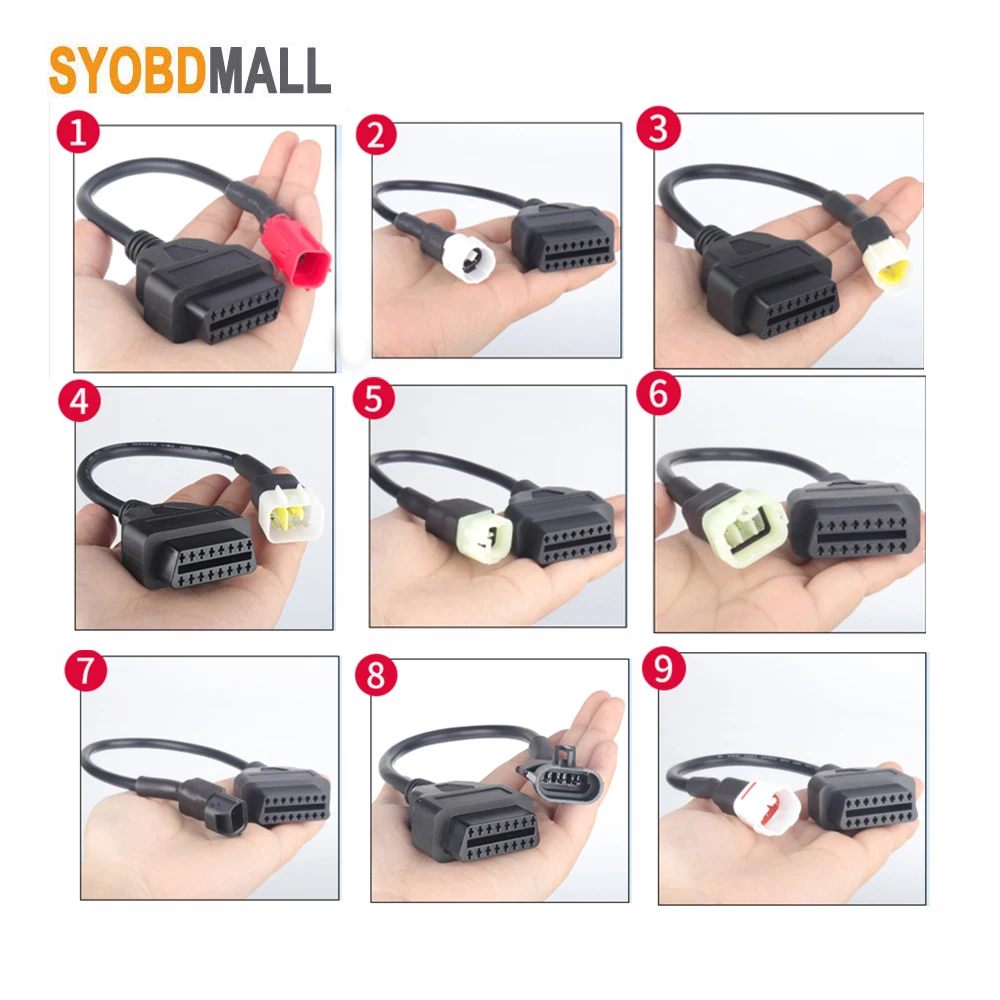 SYOBDMALL

1

2

3

4

5

6

7

8

9