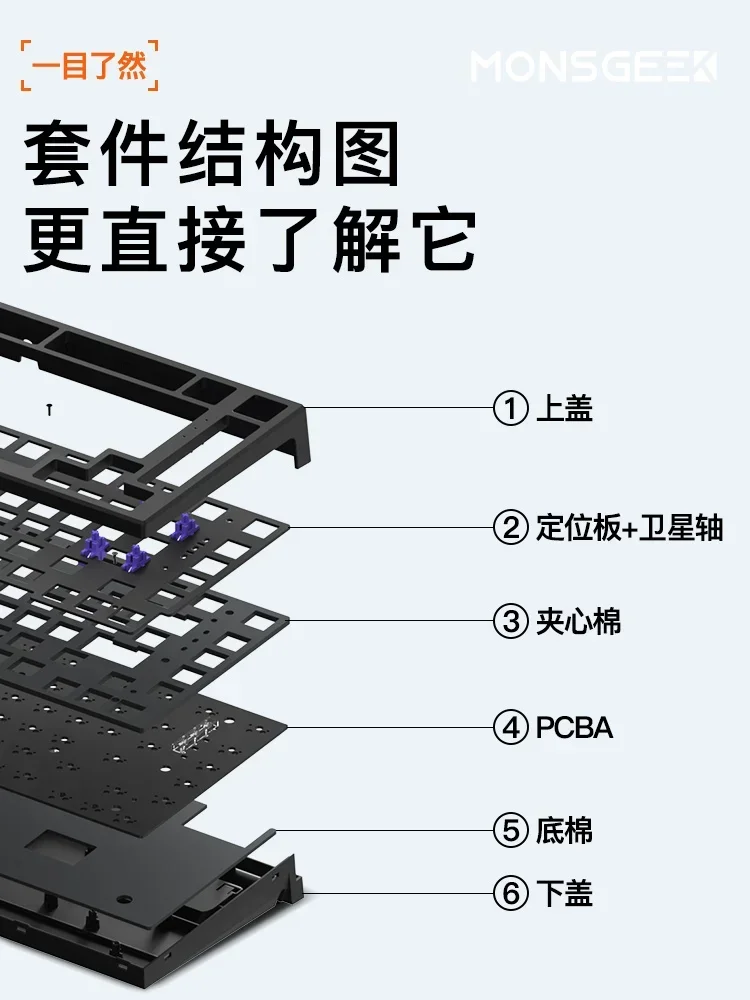 一目了然

MONSGEEK

套件结构图
更直接了解它

① 上盖
② 定位板+卫星轴
③ 夹心棉
④ PCBA
⑤ 底棉
⑥ 下盖