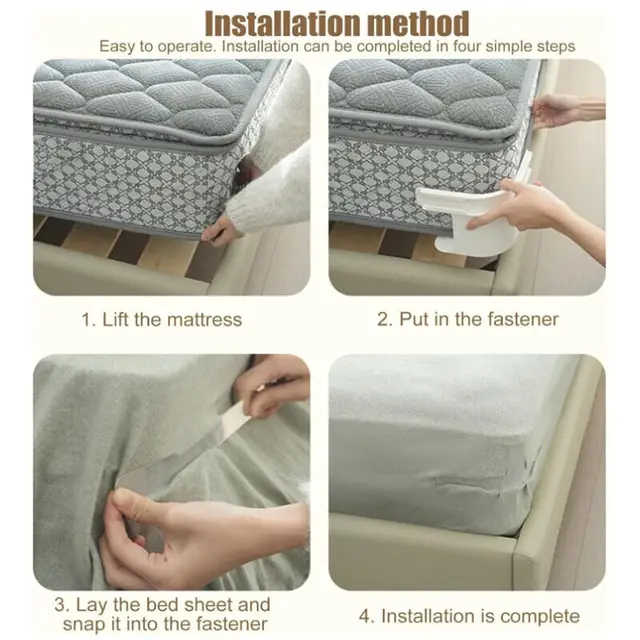 Installation method

Easy to operate. Installation can be completed in four simple steps

1. Lift the mattress

2. Put in the fastener

3. Lay the bed sheet and snap it into the fastener

4. Installation is complete