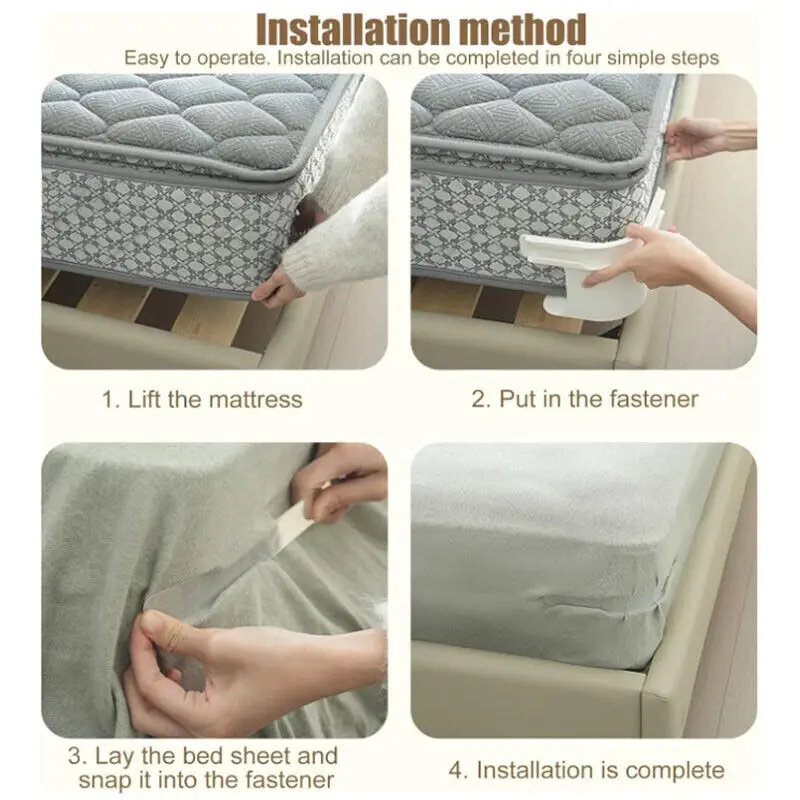 Installation method

Easy to operate. Installation can be completed in four simple steps

1. Lift the mattress

2. Put in the fastener

3. Lay the bed sheet and snap it into the fastener

4. Installation is complete