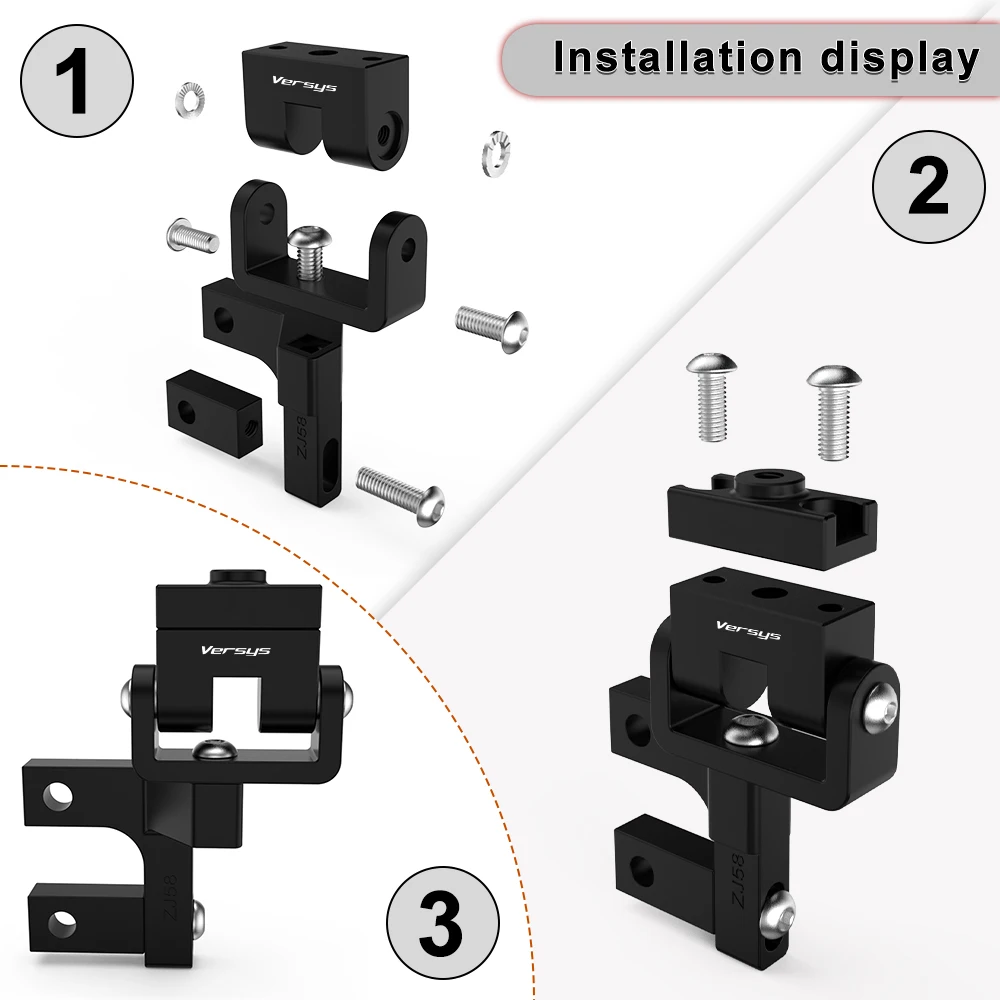 1

Installation display

Versys

ZJ58

2

Versys

ZJ58

Versys

ZJ58

3