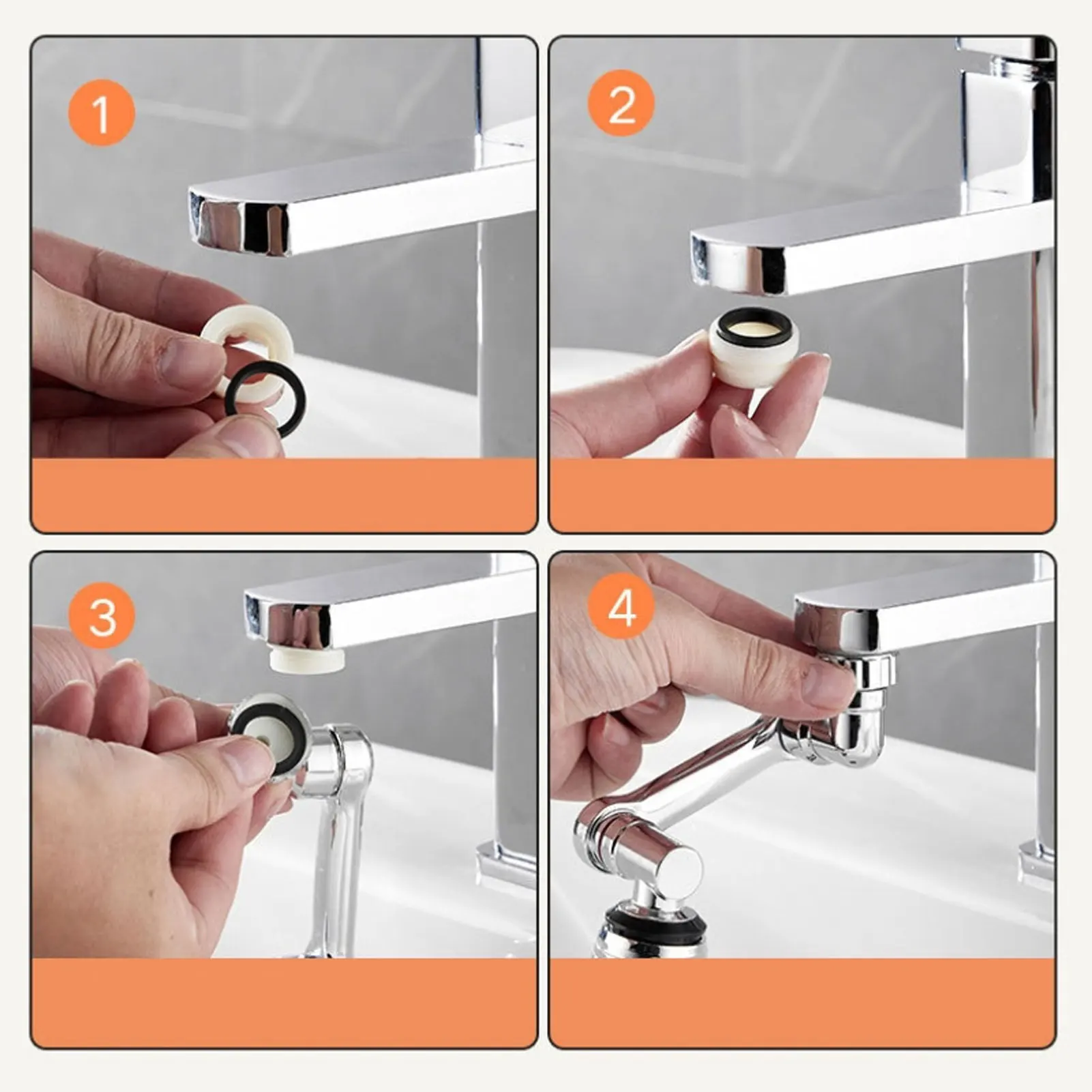 1

2

3

4