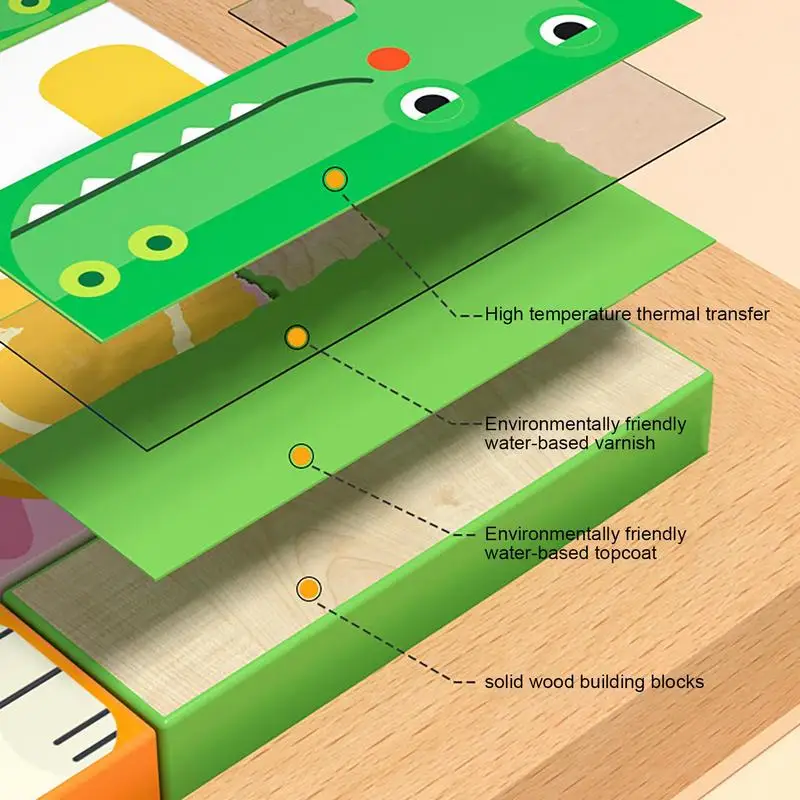 High temperature thermal transfer

Environmentally friendly water-based varnish

Environmentally friendly water-based topcoat

solid wood building blocks