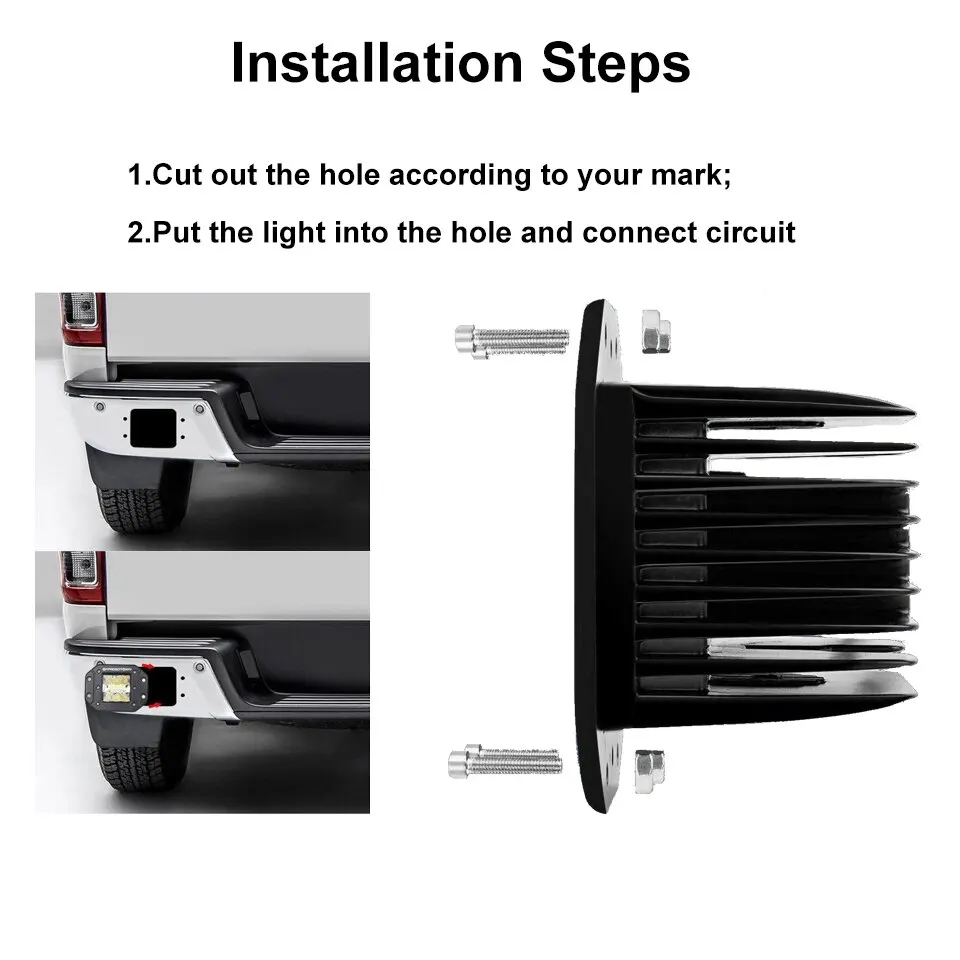 Installation Steps

1.Cut out the hole according to your mark;

2.Put the light into the hole and connect circuit