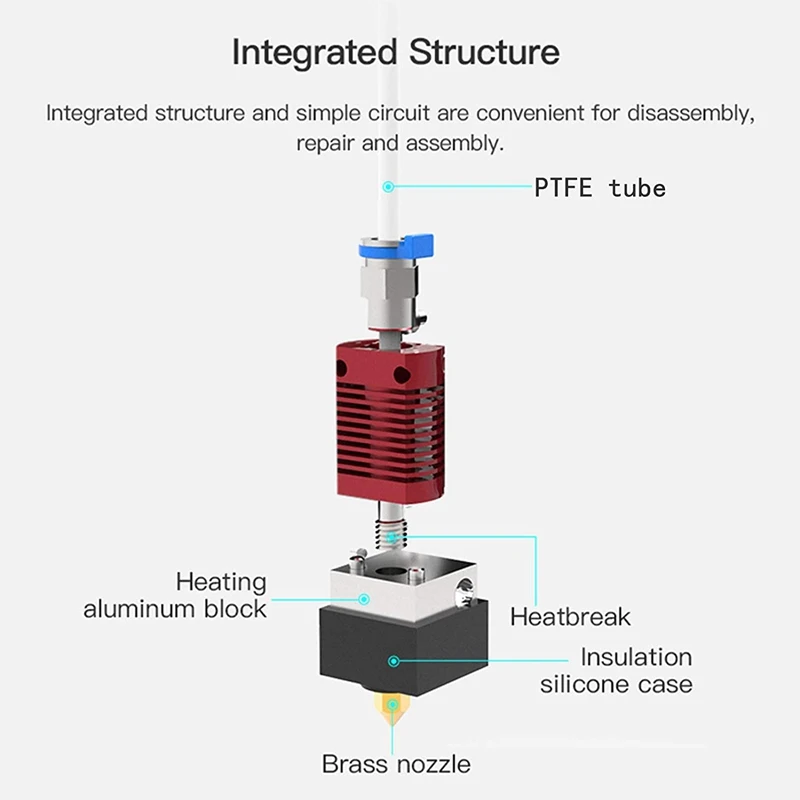 Integrated Structure

Integrated structure and simple circuit are convenient for disassembly, repair and assembly.

PTFE tube

Heating aluminum block

Heatbreak

Insulation silicone case

Brass nozzle