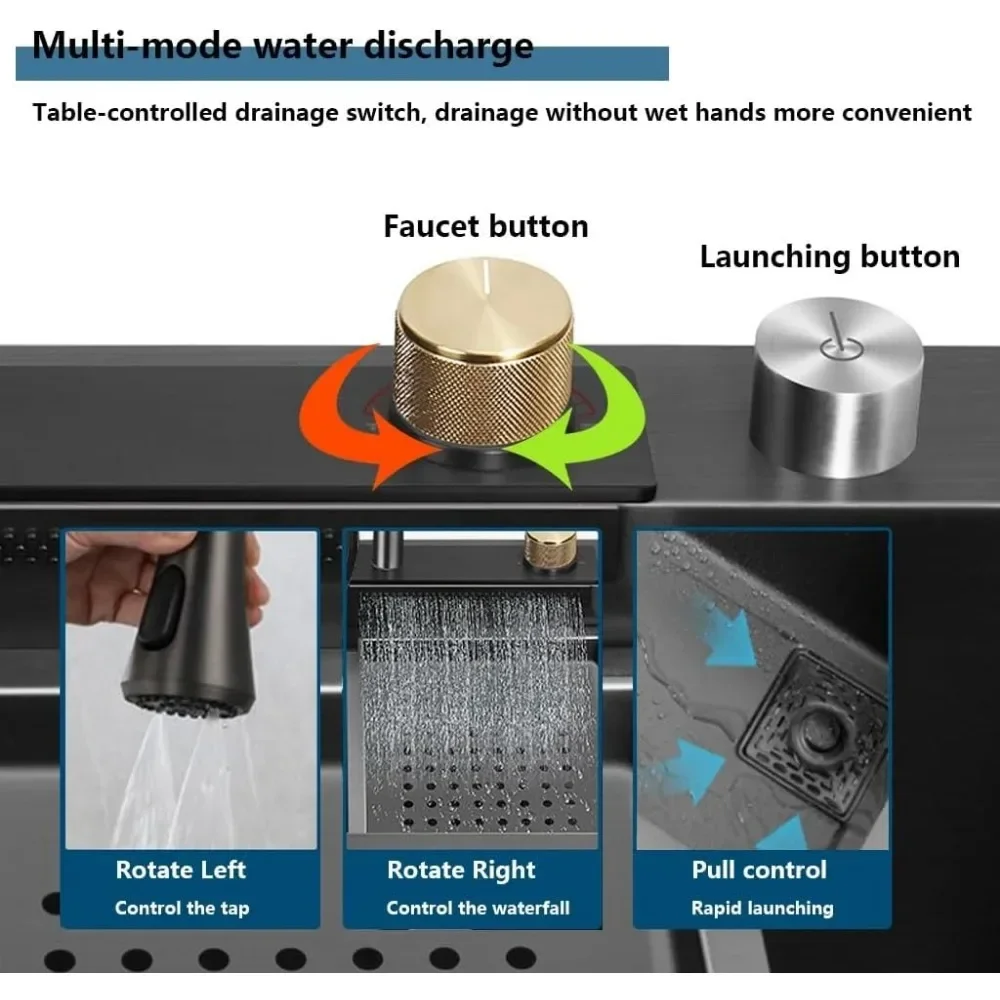 Multi-mode water discharge

Table-controlled drainage switch, drainage without wet hands more convenient

Faucet button

Launching button

Rotate Left
Control the tap

Rotate Right
Control the waterfall

Pull control
Rapid launching