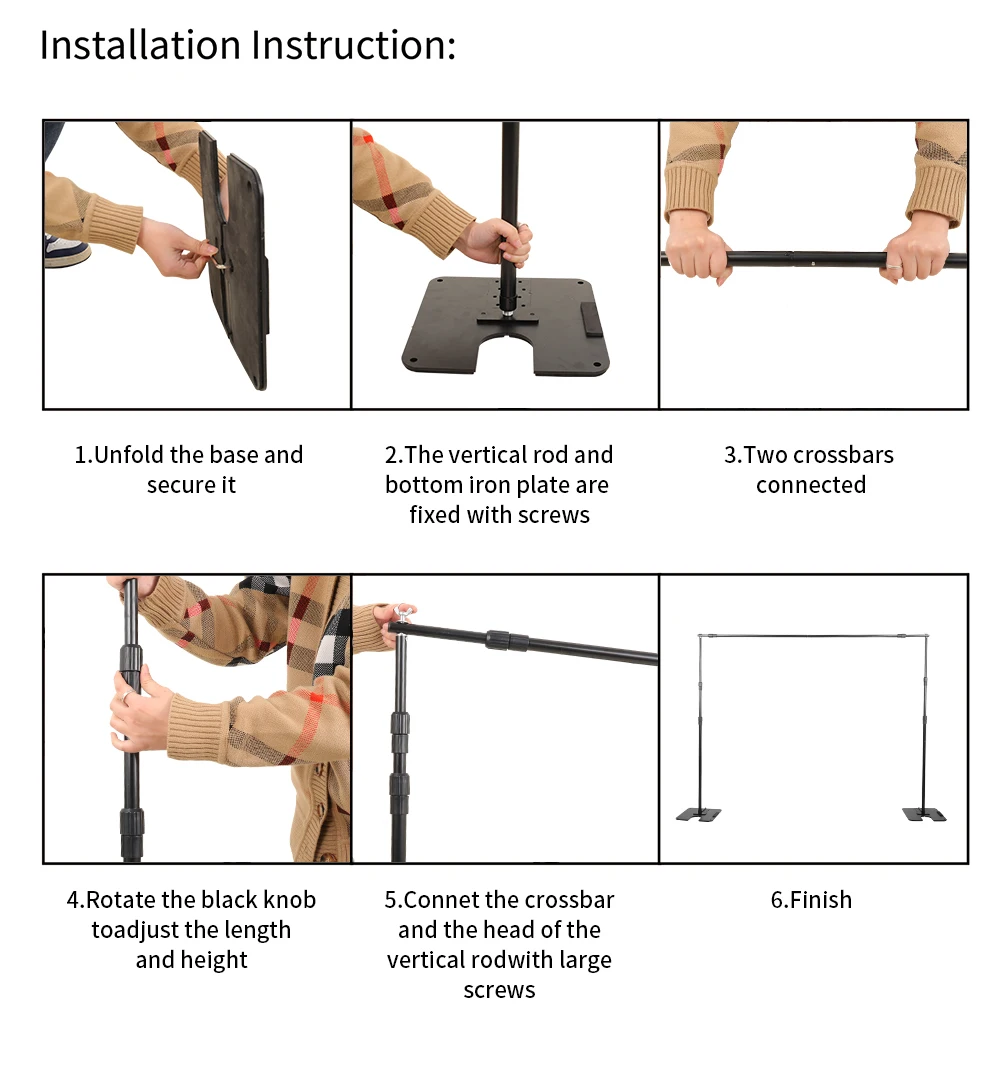 Installation Instruction:

1.Unfold the base and secure it

2.The vertical rod and bottom iron plate are fixed with screws

3.Two crossbars connected

4.Rotate the black knob toadjust the length and height

5.Connet the crossbar and the head of the vertical rodwith large screws

6.Finish