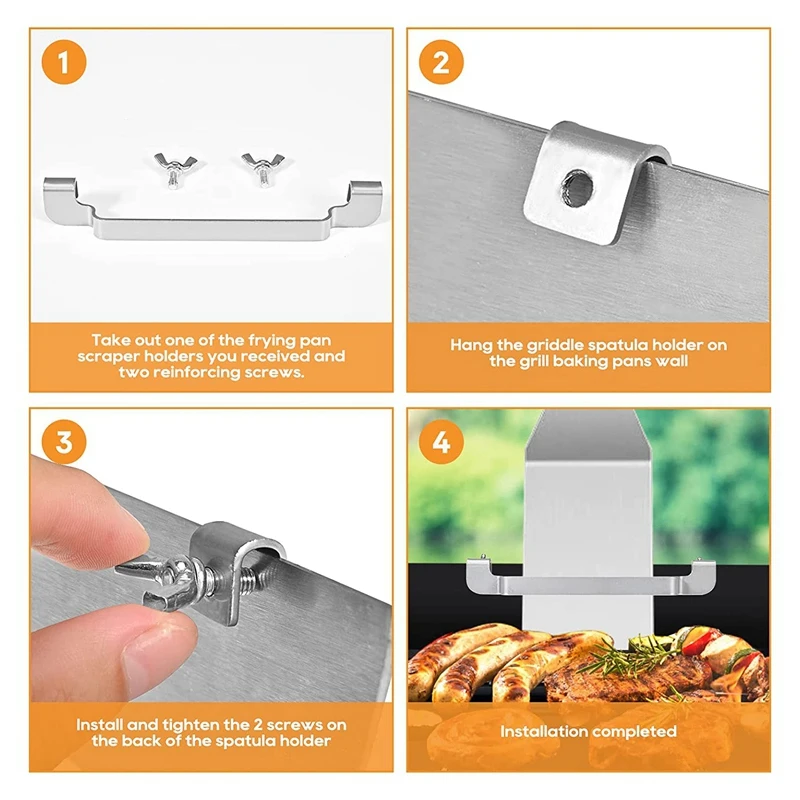 1

Take out one of the frying pan scraper holders you received and two reinforcing screws.

2

Hang the griddle spatula holder on the grill baking pans wall

3

Install and tighten the 2 screws on the back of the spatula holder

4

Installation completed