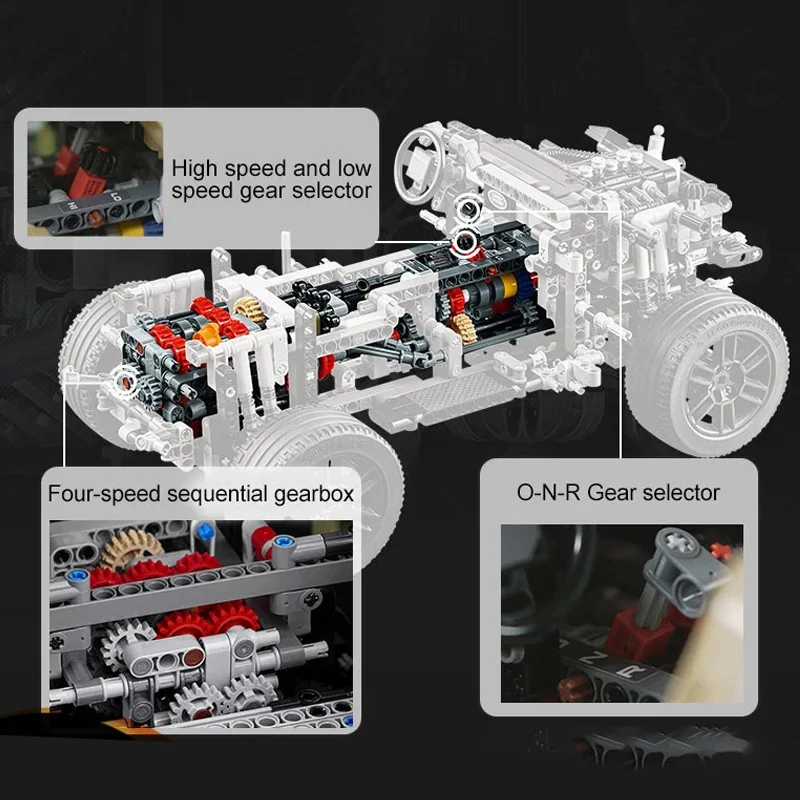 High speed and low speed gear selector

Four-speed sequential gearbox

O-N-R Gear selector