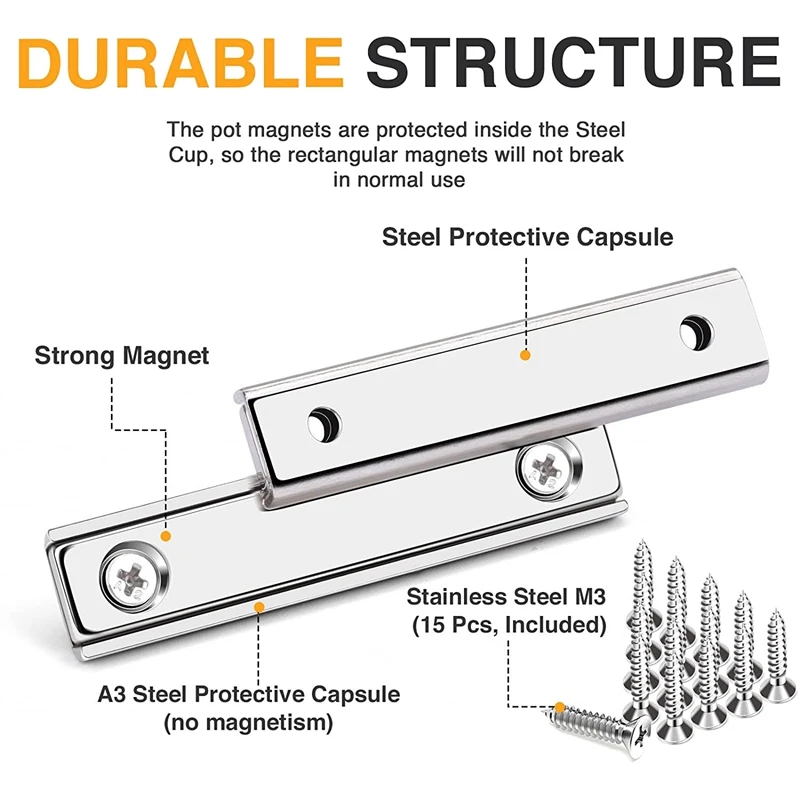 DURABLE STRUCTURE

The pot magnets are protected inside the Steel Cup, so the rectangular magnets will not break in normal use

Steel Protective Capsule

Strong Magnet

Stainless Steel M3
(15 Pcs, Included)

A3 Steel Protective Capsule
(no magnetism)