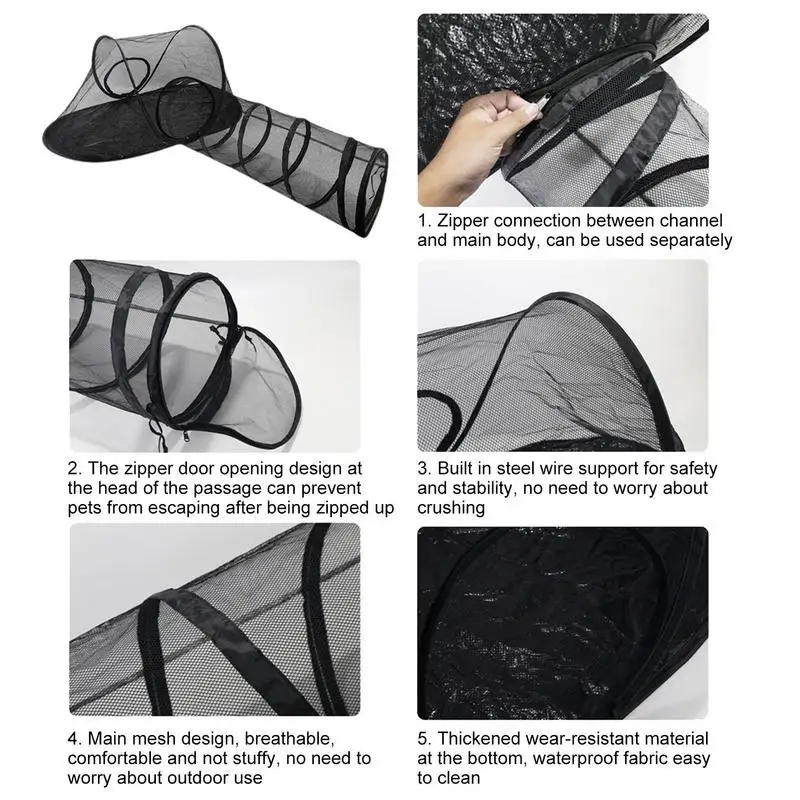 1. Zipper connection between channel and main body, can be used separately

2. The zipper door opening design at the head of the passage can prevent pets from escaping after being zipped up

3. Built in steel wire support for safety and stability, no need to worry about crushing

4. Main mesh design, breathable, comfortable and not stuffy, no need to worry about outdoor use

5. Thickened wear-resistant material at the bottom, waterproof fabric easy to clean