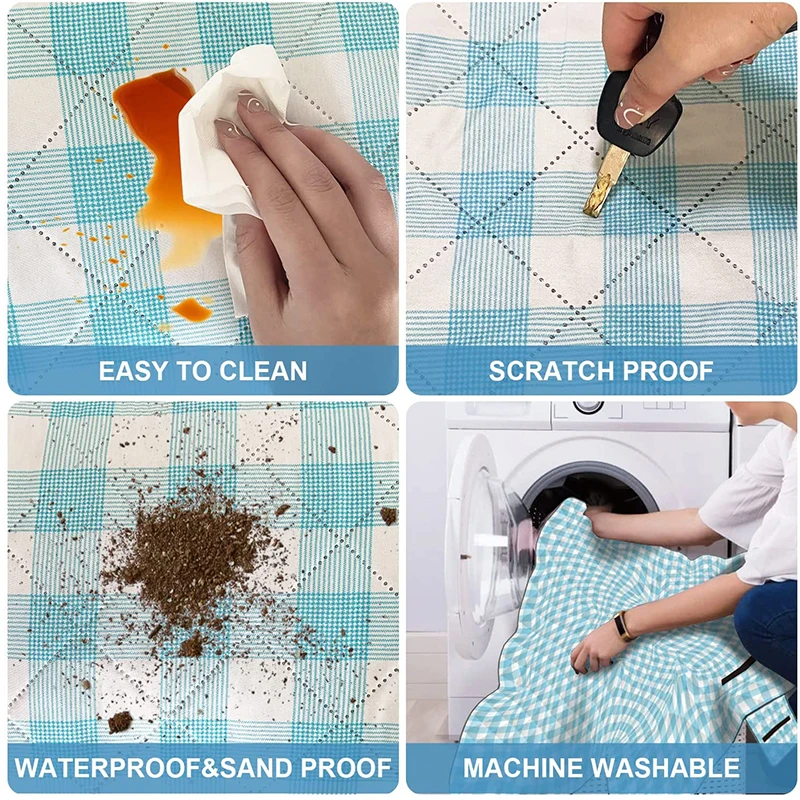 EASY TO CLEAN

SCRATCH PROOF

WATERPROOF&SAND PROOF

MACHINE WASHABLE