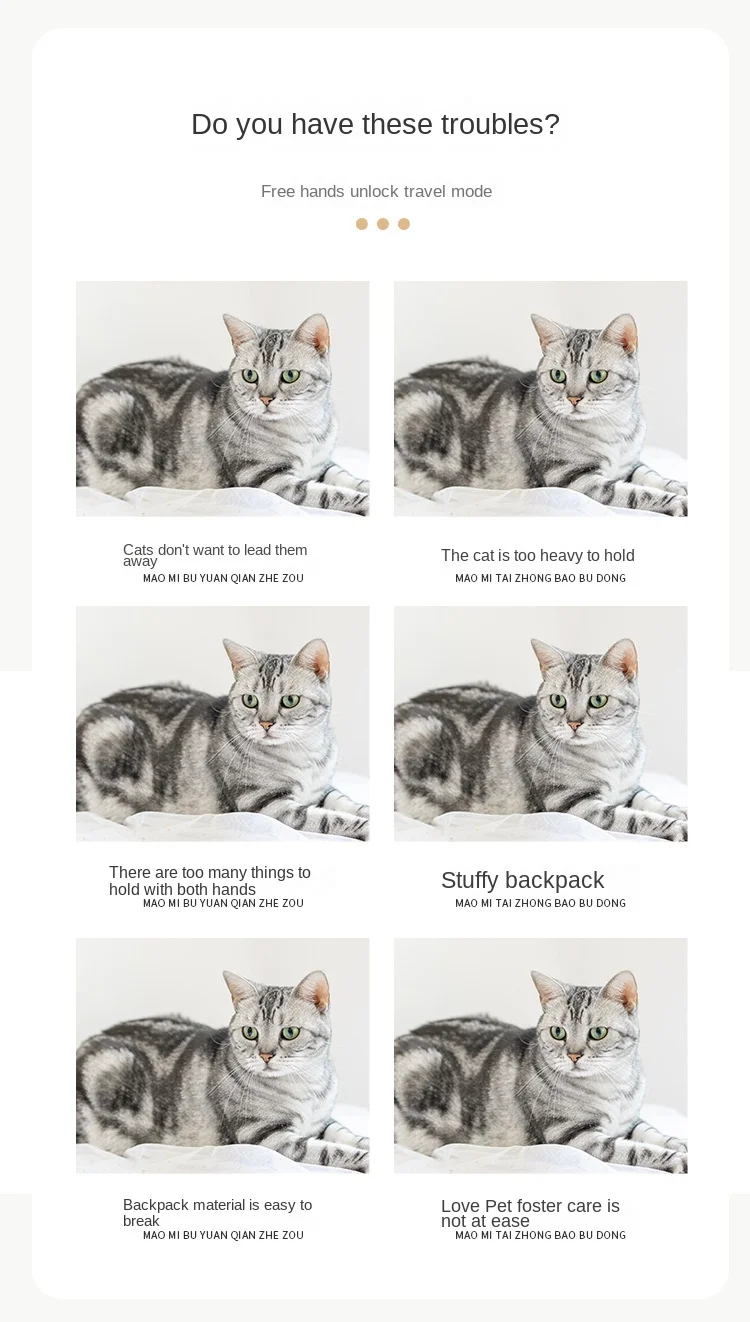 Do you have these troubles?

Free hands unlock travel mode

Cats don't want to lead them away
MAO MI BU YUAN QIAN ZHE ZOU

The cat is too heavy to hold
MAO MI TAI ZHONG BAO BU DONG

There are too many things to hold with both hands
MAO MI BU YUAN QIAN ZHE ZOU

Stuffy backpack
MAO MI TAI ZHONG BAO BU DONG

Backpack material is easy to break
MAO MI BU YUAN QIAN ZHE ZOU

Love Pet foster care is not at ease
MAO MI TAI ZHONG BAO BU DONG