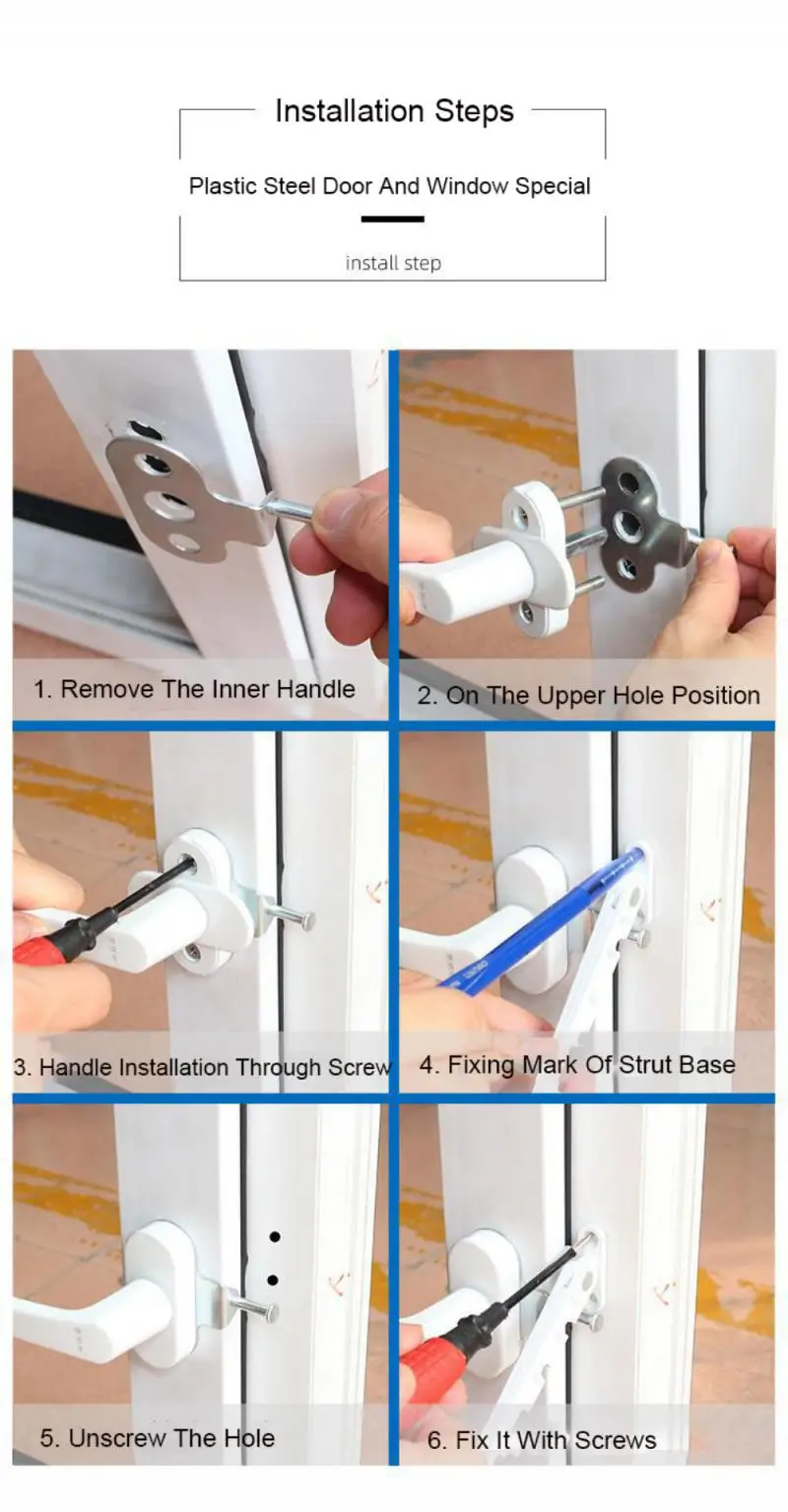 Installation Steps

Plastic Steel Door And Window Special

install step

1. Remove The Inner Handle

2. On The Upper Hole Position

3. Handle Installation Through Screw

4. Fixing Mark Of Strut Base

5. Unscrew The Hole

6. Fix It With Screws