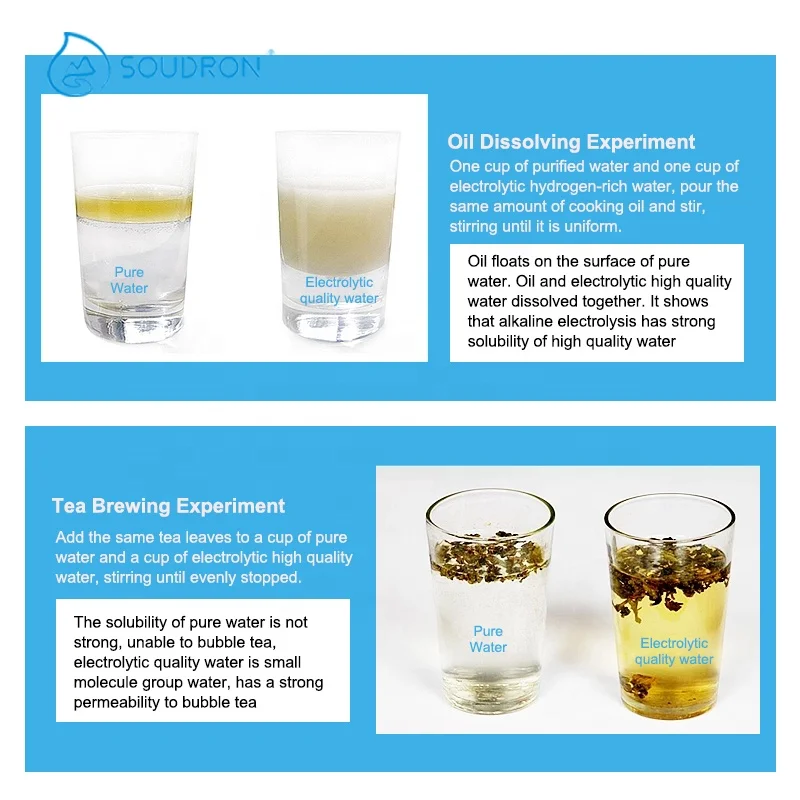 SOUDRON

Pure Water

Electrolytic quality water

Oil Dissolving Experiment

One cup of purified water and one cup of electrolytic hydrogen-rich water, pour the same amount of cooking oil and stir, stirring until it is uniform.

Oil floats on the surface of pure water. Oil and electrolytic high quality water dissolved together. It shows that alkaline electrolysis has strong solubility of high quality water

Tea Brewing Experiment

Add the same tea leaves to a cup of pure water and a cup of electrolytic high quality water, stirring until evenly stopped.

The solubility of pure water is not strong, unable to bubble tea, electrolytic quality water is small molecule group water, has a strong permeability to bubble tea

Pure Water

Electrolytic quality water