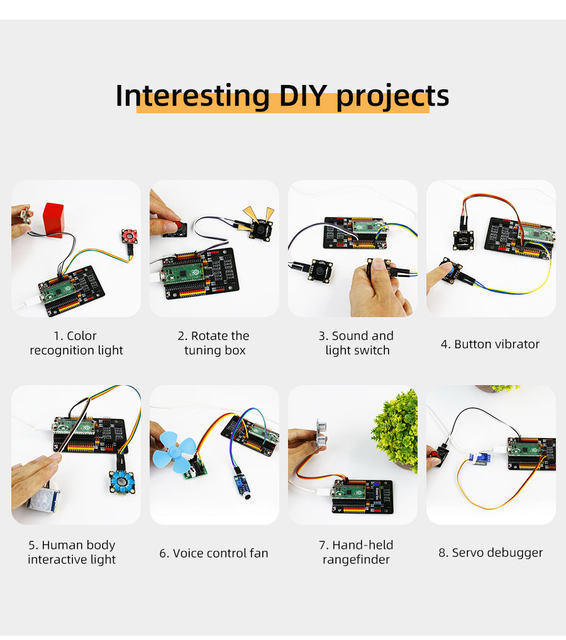 Interesting DIY projects

1. Color recognition light

2. Rotate the tuning box

3. Sound and light switch

4. Button vibrator

5. Human body interactive light

6. Voice control fan

7. Hand-held rangefinder

8. Servo debugger