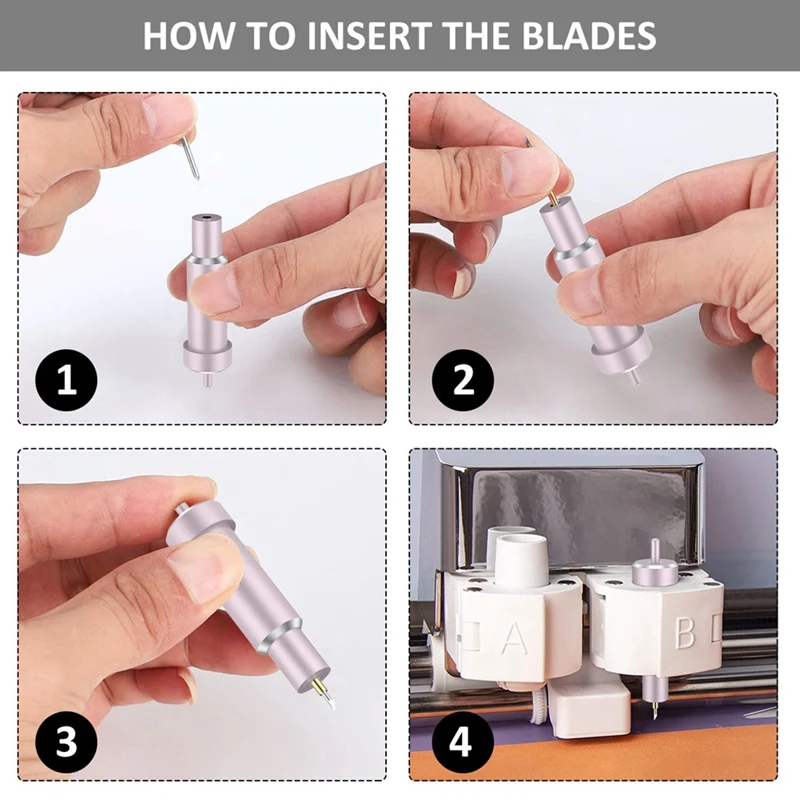 HOW TO INSERT THE BLADES

1

2

3

A

B

4