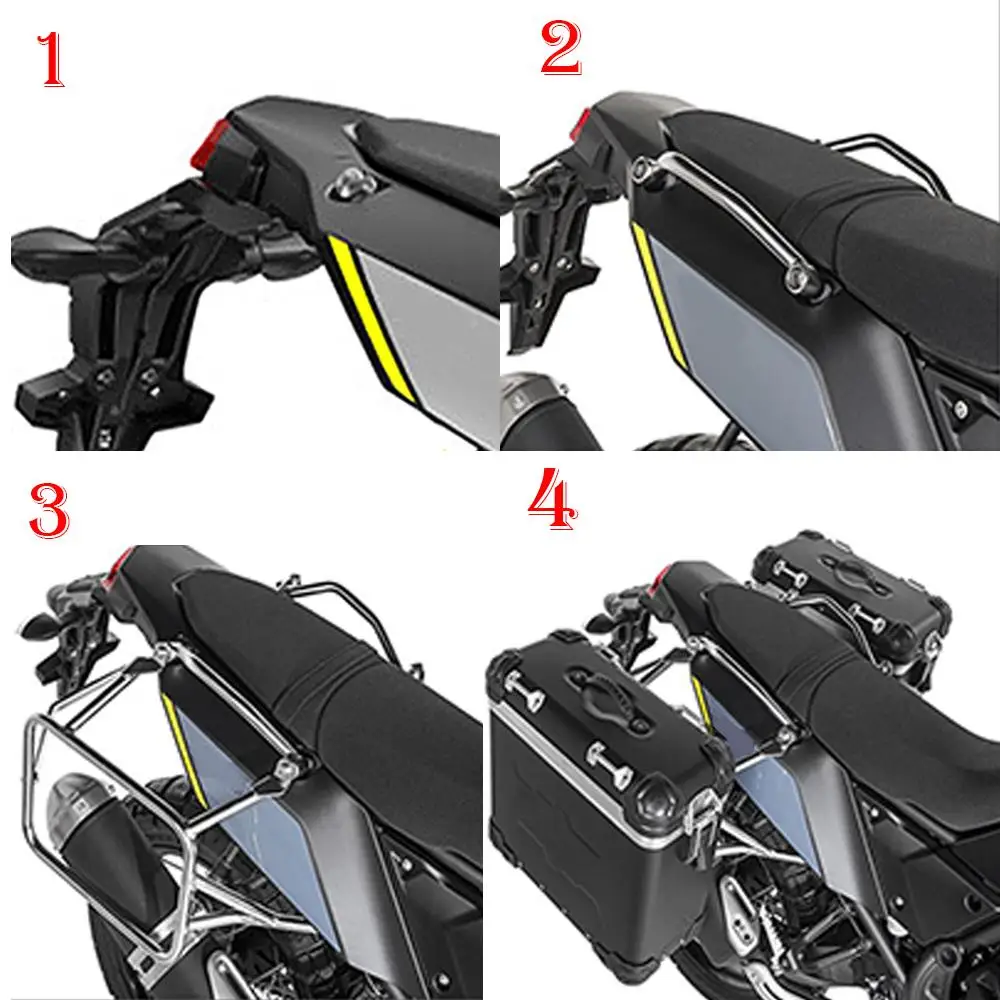 1

2

3

4